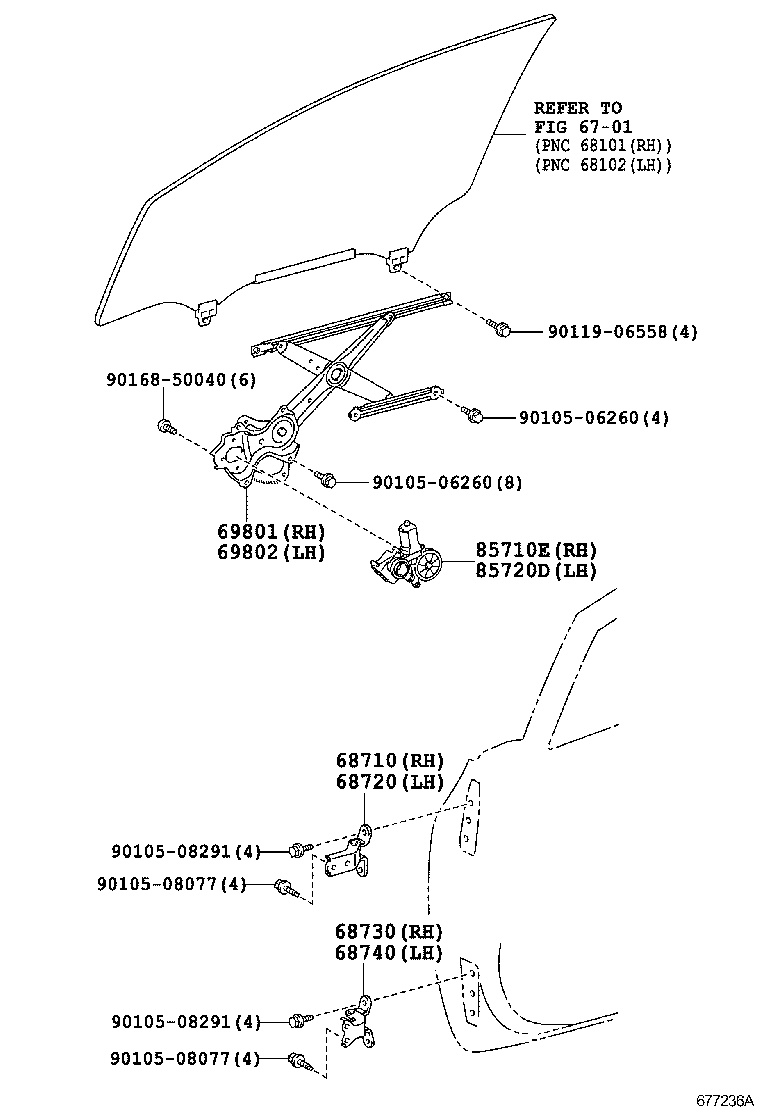 REFER TO
FIG 67-01
(PNC 68101(RH))
(PNC 68102(LH))

90119-06558(4)

90168-50040(6)

90105-06260(4)

90105-06260(8)

69801(RH)
69802(LH)

85710E(RH)
85720D(LH)

68710(RH)
68720(LH)

90105-08291(4)

90105-08077(4)

68730(RH)
68740(LH)

90105-08291(4)

90105-08077(4)

677236A