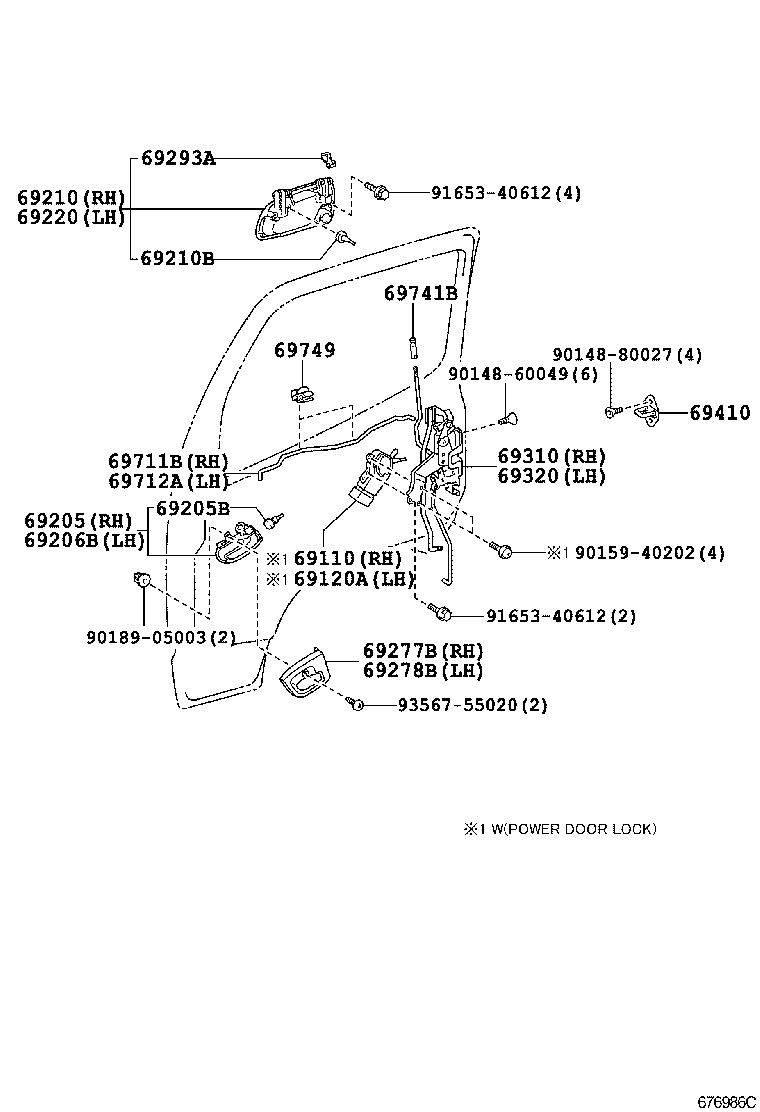 69293A
69210(RH)
69220(LH)
91653-40612(4)
69210B
69741B
69749
90148-80027(4)
90148-60049(6)
69410
69711B(RH)
69712A(LH)
69310(RH)
69320(LH)
69205(RH)
69206B(LH)
69205B
※1 69110(RH)
※1 69120A(LH)
※1 90159-40202(4)
91653-40612(2)
90189-05003(2)
69277B(RH)
69278B(LH)
93567-55020(2)
※1 W(POWER DOOR LOCK)
676986C