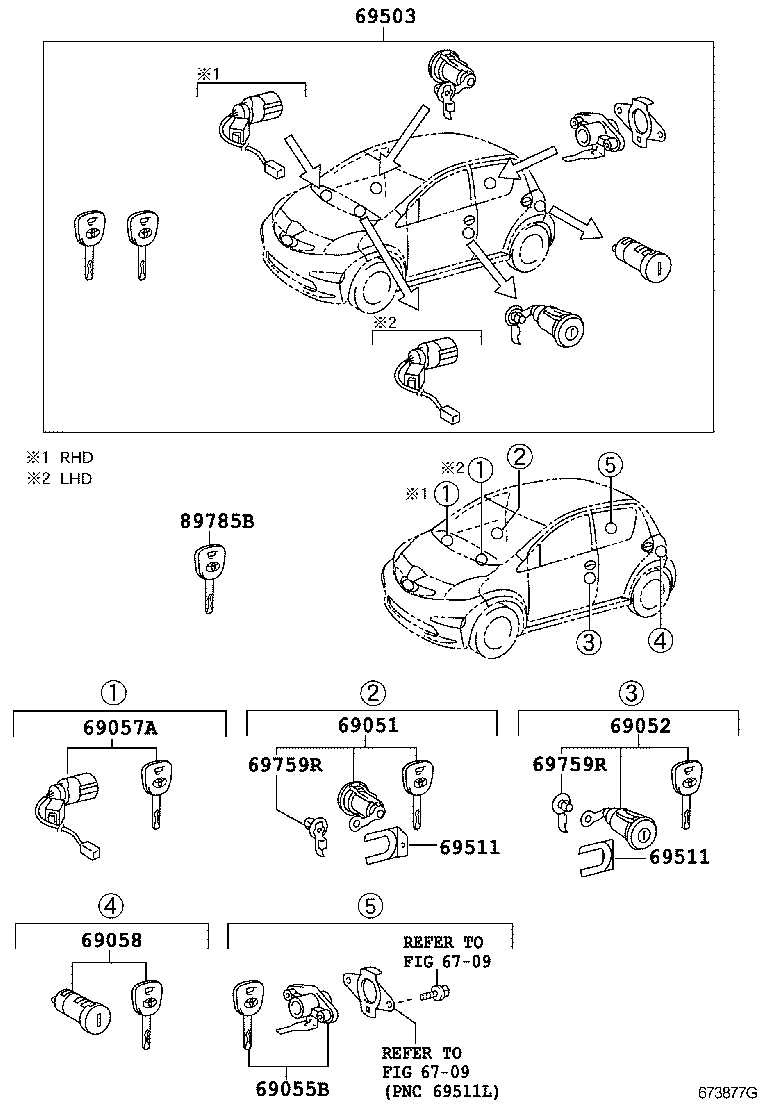 69503

※1

※2

※1 RHD
※2 LHD

89785B

※2 1 2 5
※1 1

3 4

1
69057A

2
69051
69759R
69511

3
69052
69759R
69511

4
69058

5
REFER TO
FIG 67-09

REFER TO
FIG 67-09
(PNC 69511L)

69055B

673877G