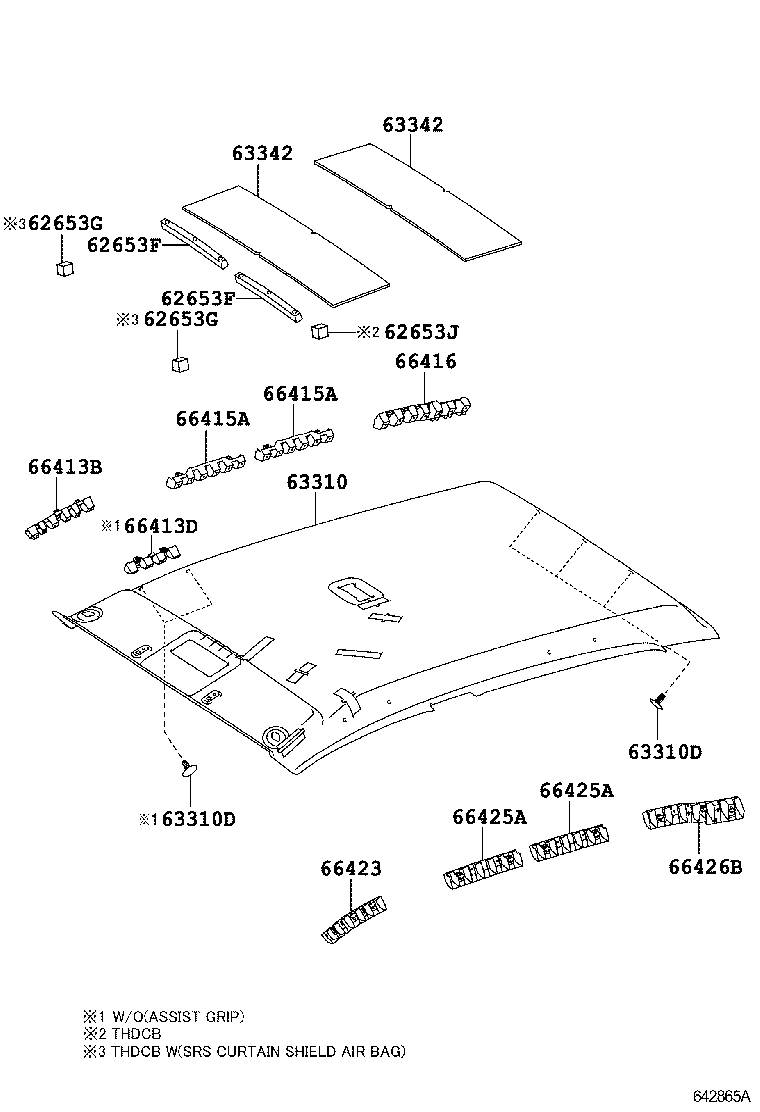 63342
63342
※3 62653G
62653F
62653F
※3 62653G
※2 62653J
66416
66415A
66415A
66413B
63310
※1 66413D
63310D
※1 63310D
66425A
66425A
66426B
66423

※1 W/O(ASSIST GRIP)
※2 THDCB
※3 THDCB W(SRS CURTAIN SHIELD AIR BAG)

642865A