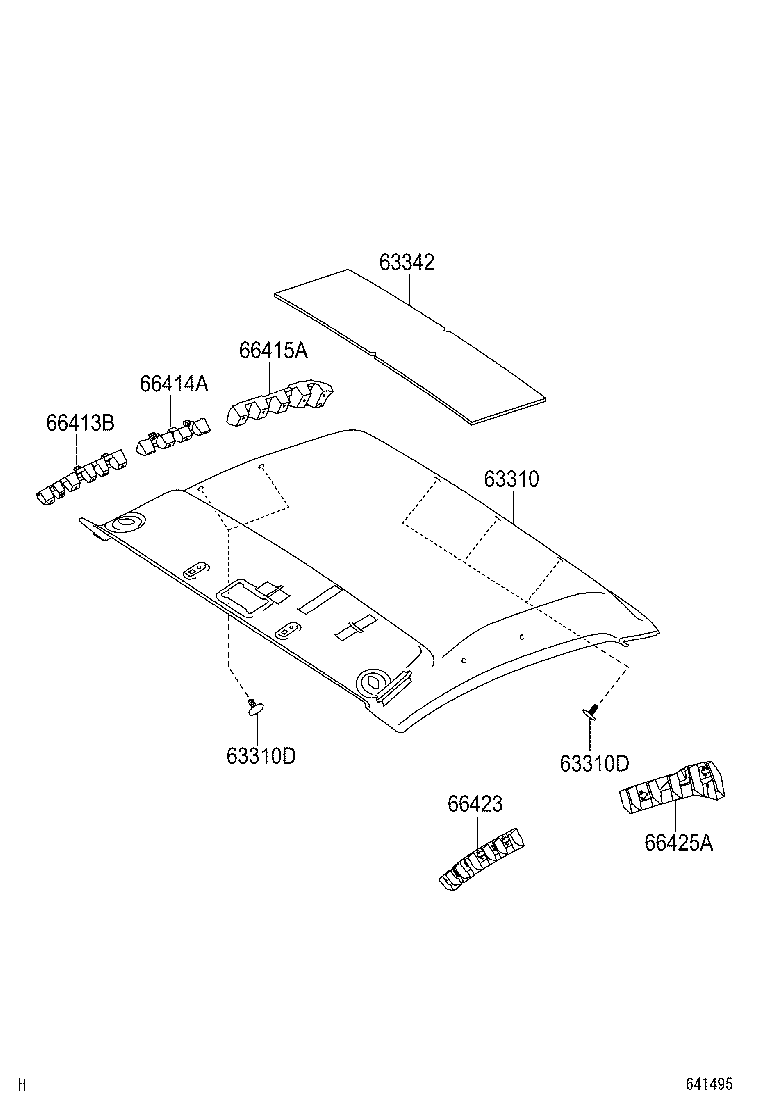 63342

66415A

66414A

66413B

63310

63310D

63310D

66423

66425A

H

641495