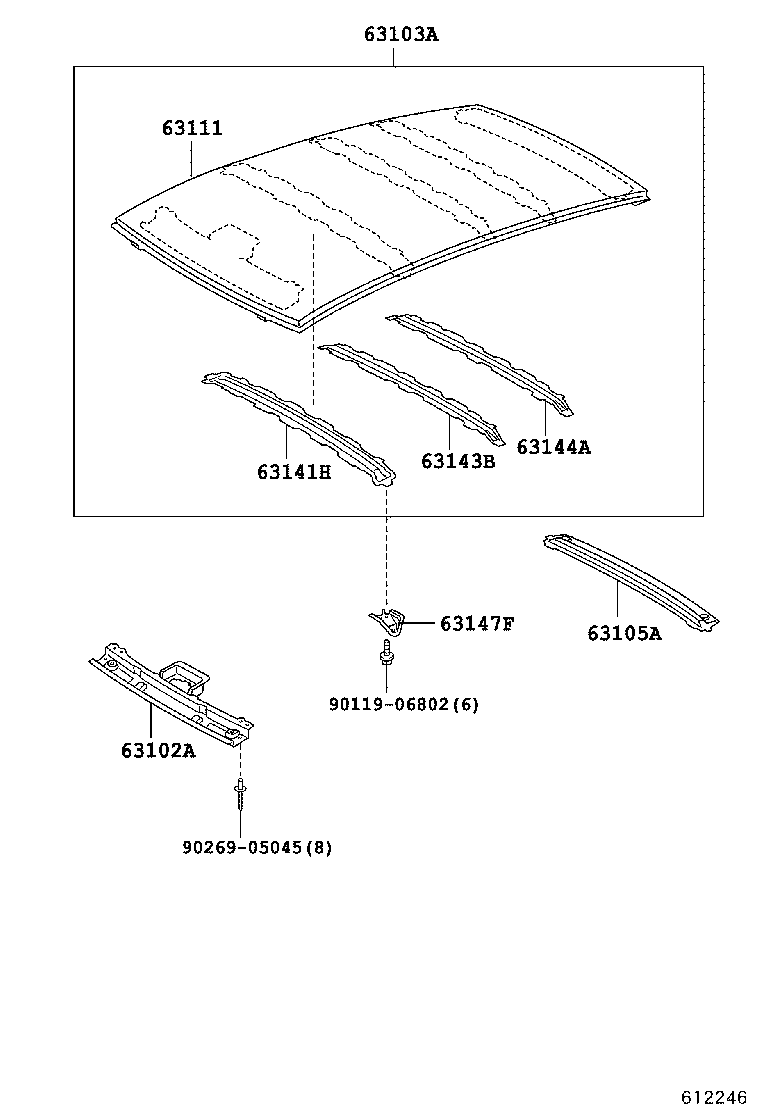 63103A

63111

63141H

63143B

63144A

63147F

63105A

90119-06802(6)

63102A

90269-05045(8)

612246