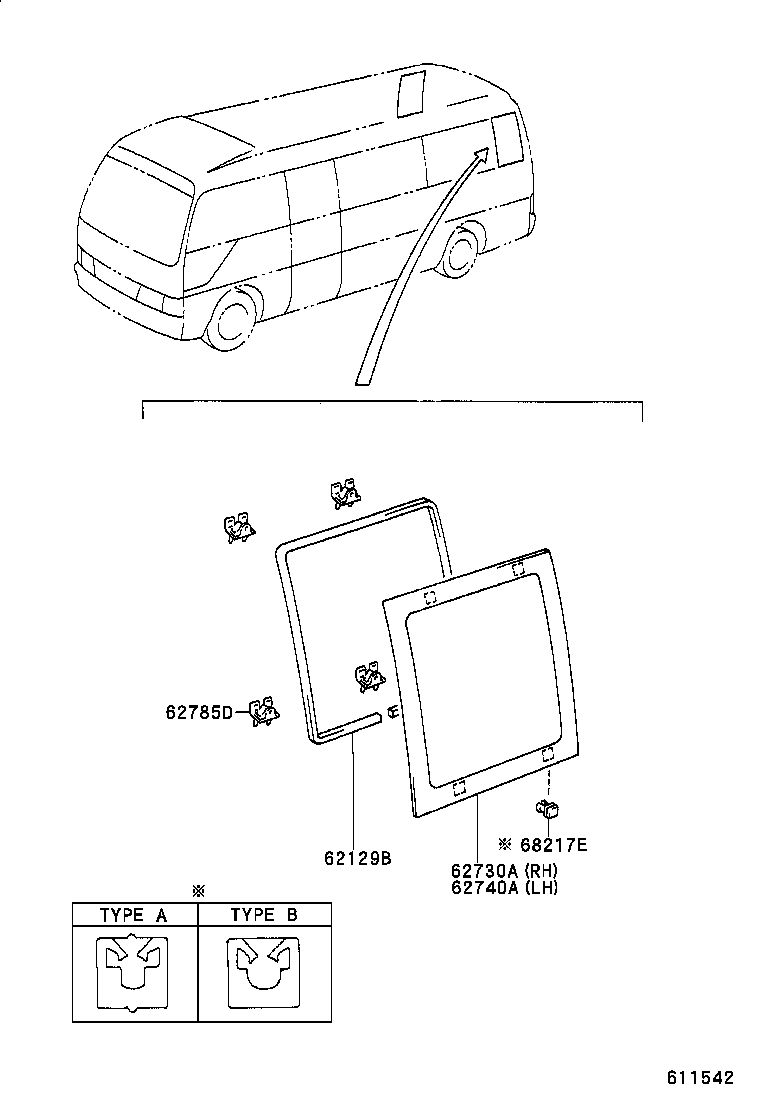 62785D

62129B

※ 68217E

62730A (RH)
62740A (LH)

※

| TYPE A | TYPE B |
|---|---|
| | |

611542