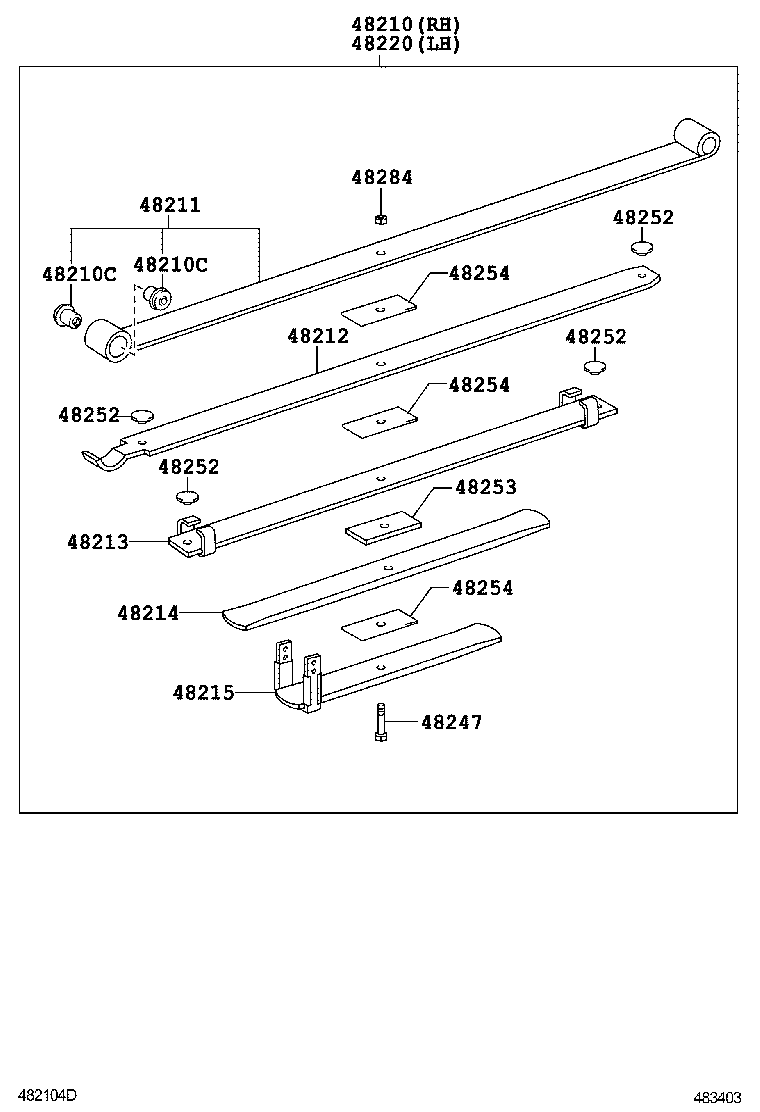 48210(RH)
48220(LH)

48284
48211
48252
48210C
48210C
48254
48212
48252
48254
48252
48252
48253
48213
48254
48214
48215
48247

482104D
483403