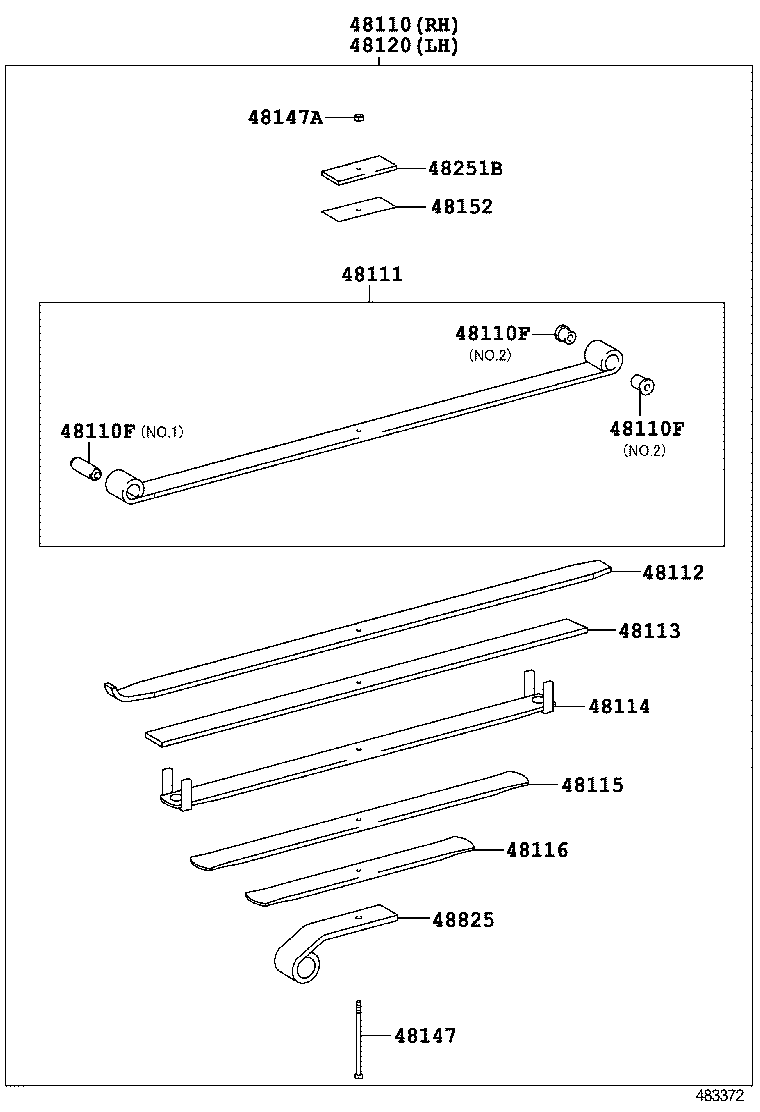 48110(RH)
48120(LH)

48147A

48251B

48152

48111

48110F
(NO.2)

48110F (NO.1)

48110F
(NO.2)

48112

48113

48114

48115

48116

48825

48147

483372