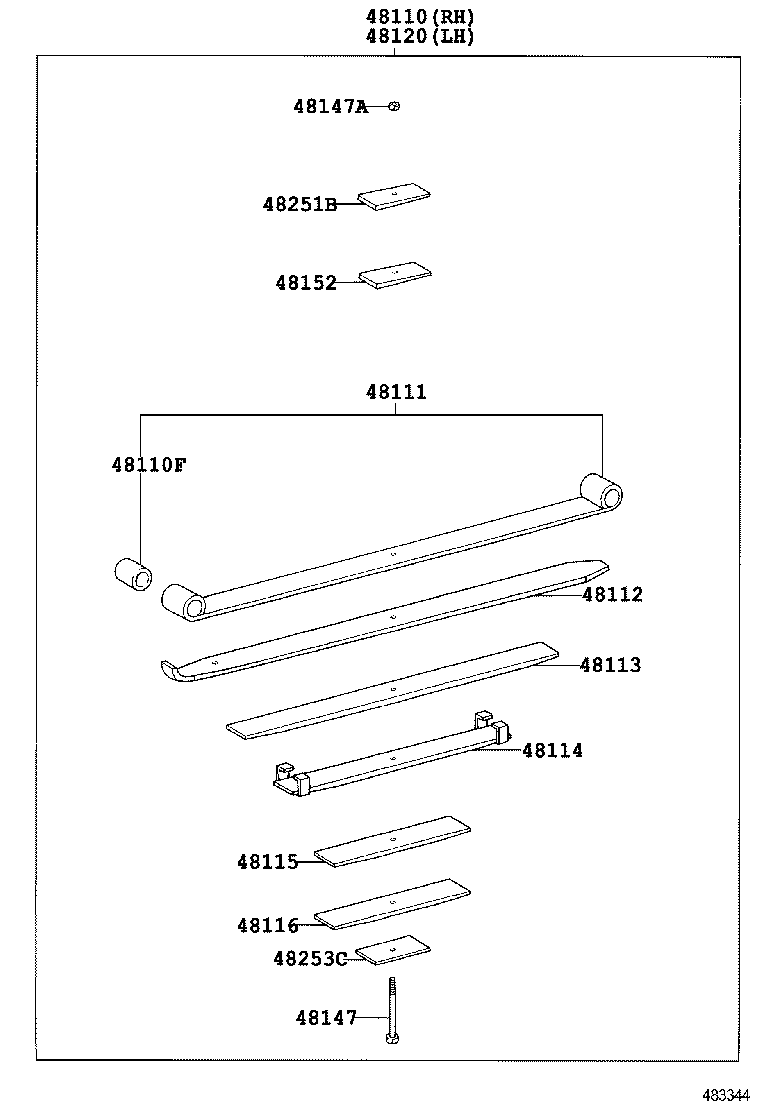 48110(RH)
48120(LH)

48147A

48251B

48152

48111

48110F

48112

48113

48114

48115

48116

48253C

48147

483344