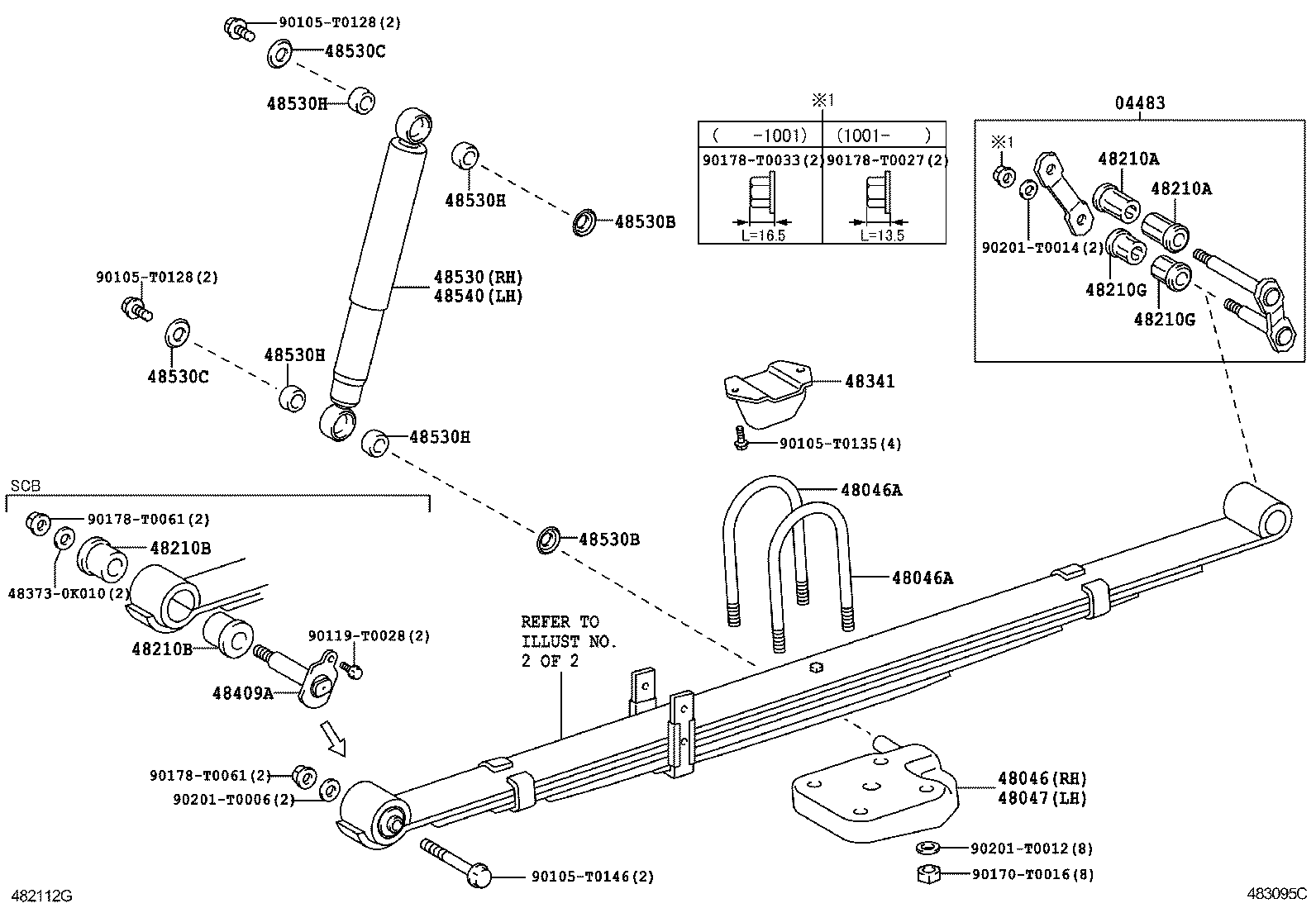 90105-T0128(2)
48530C
48530H
48530H
48530B
90105-T0128(2)
48530(RH)
48540(LH)
48530C
48530H
48530H
48530B

※1
| ( -1001) | (1001- ) |
|---|---|
| 90178-T0033(2) | 90178-T0027(2) |
| L=16.5 | L=13.5 |

04483
※1
48210A
48210A
90201-T0014(2)
48210G
48210G
48341
90105-T0135(4)
48046A
48046A

SCB
90178-T0061(2)
48210B
48373-0K010(2)
48210B
90119-T0028(2)
48409A
REFER TO
ILLUST NO.
2 OF 2
90178-T0061(2)
90201-T0006(2)
90105-T0146(2)
48046(RH)
48047(LH)
90201-T0012(8)
90170-T0016(8)
482112G
483095C