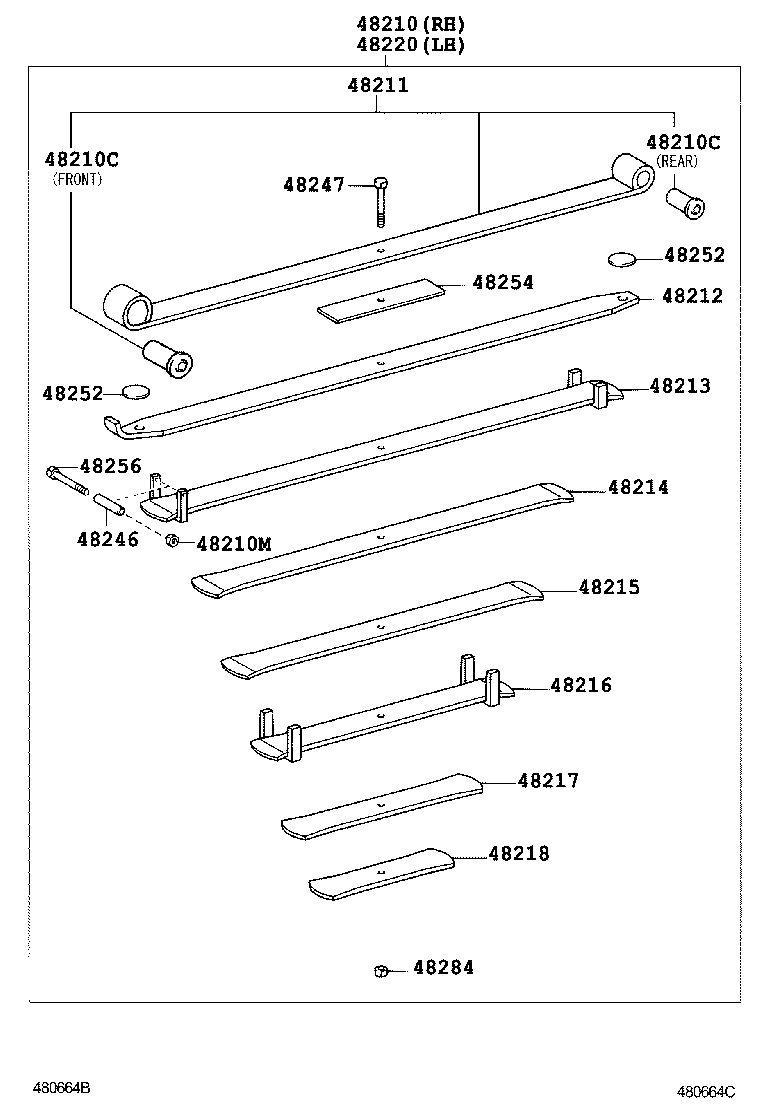 48210(RH)
48220(LH)

48211

48210C
(FRONT)

48210C
(REAR)

48247

48252

48254

48212

48252

48213

48256

48214

48246

48210M

48215

48216

48217

48218

48284

480664B

480664C