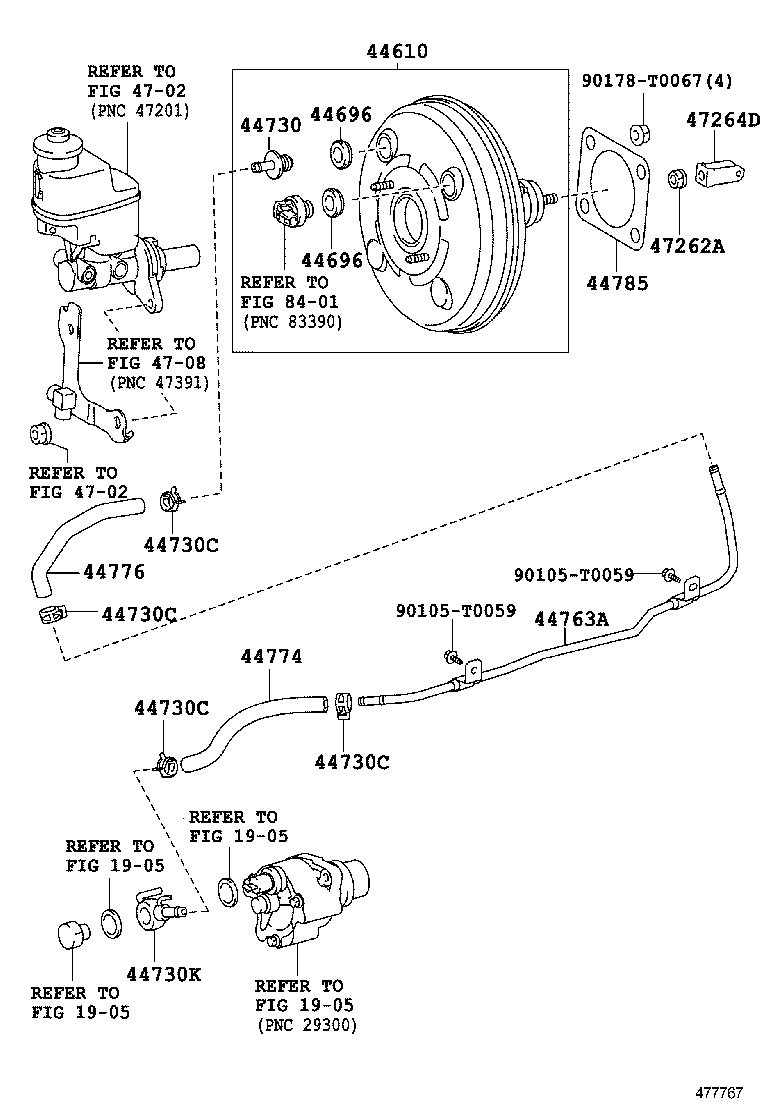 REFER TO
FIG 47-02
(PNC 47201)

44610

90178-T0067(4)

47264D

44730

44696

44696

47262A

44785

REFER TO
FIG 84-01
(PNC 83390)

REFER TO
FIG 47-08
(PNC 47391)

REFER TO
FIG 47-02

44730C

44776

44730C

90105-T0059

90105-T0059

44763A

44774

44730C

44730C

REFER TO
FIG 19-05

REFER TO
FIG 19-05

44730K

REFER TO
FIG 19-05

REFER TO
FIG 19-05
(PNC 29300)

477767