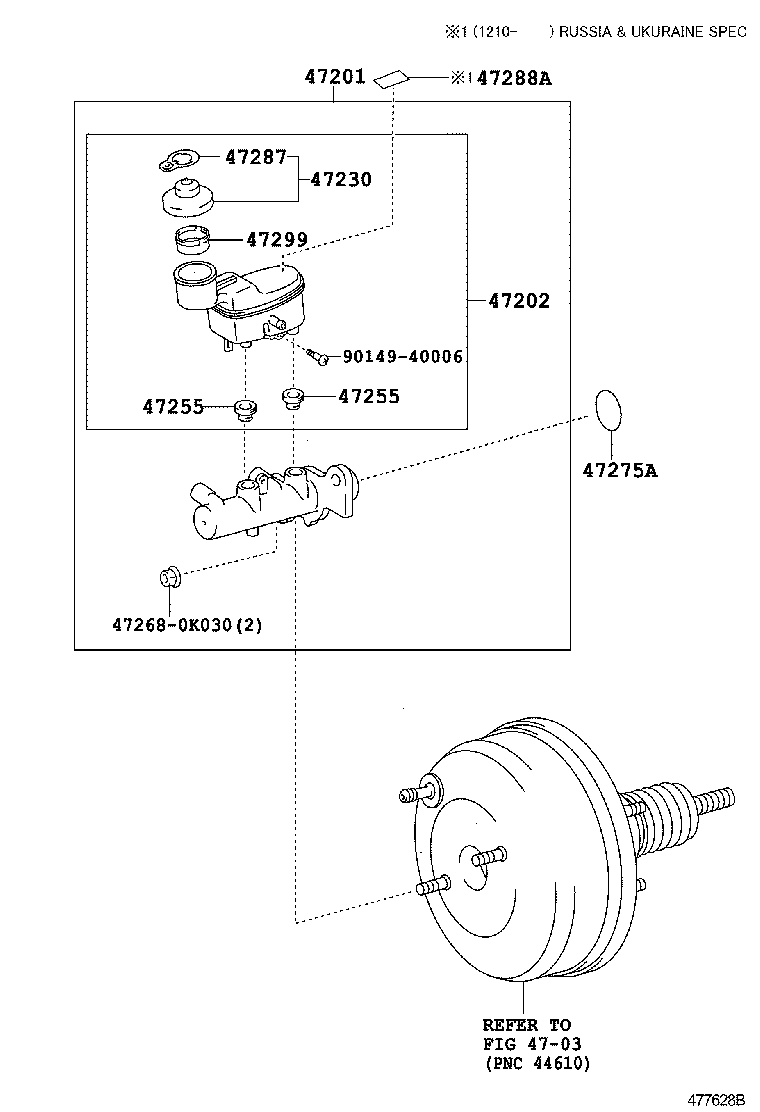 ※1 (1210-     ) RUSSIA & UKURAINE SPEC

47201

※1 47288A

47287

47230

47299

47202

90149-40006

47255

47255

47275A

47268-0K030(2)

REFER TO
FIG 47-03
(PNC 44610)

477628B