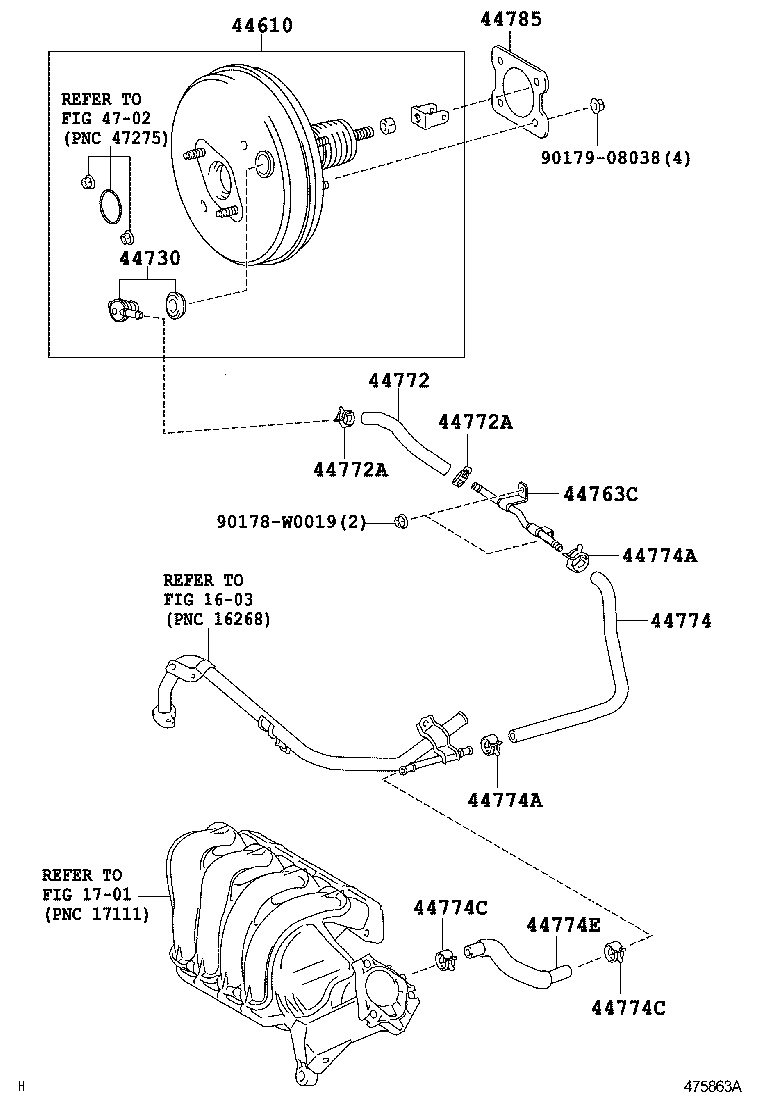 44610
44785
REFER TO
FIG 47-02
(PNC 47275)
90179-08038(4)
44730
44772
44772A
44772A
44763C
90178-W0019(2)
44774A
REFER TO
FIG 16-03
(PNC 16268)
44774
44774A
REFER TO
FIG 17-01
(PNC 17111)
44774C
44774E
44774C
H
475863A