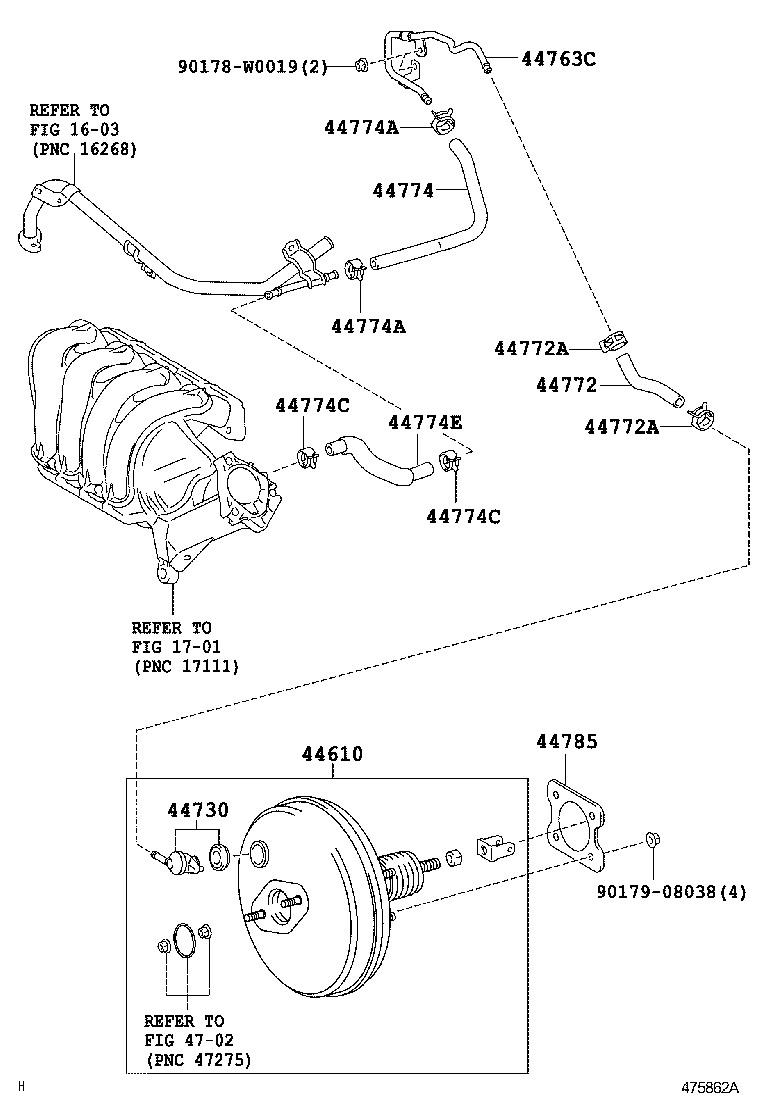 90178-W0019(2)
44763C
REFER TO
FIG 16-03
(PNC 16268)
44774A
44774
44774A
44772A
44772
44772A
44774C
44774E
44774C
REFER TO
FIG 17-01
(PNC 17111)
44610
44785
44730
90179-08038(4)
REFER TO
FIG 47-02
(PNC 47275)
H
475862A