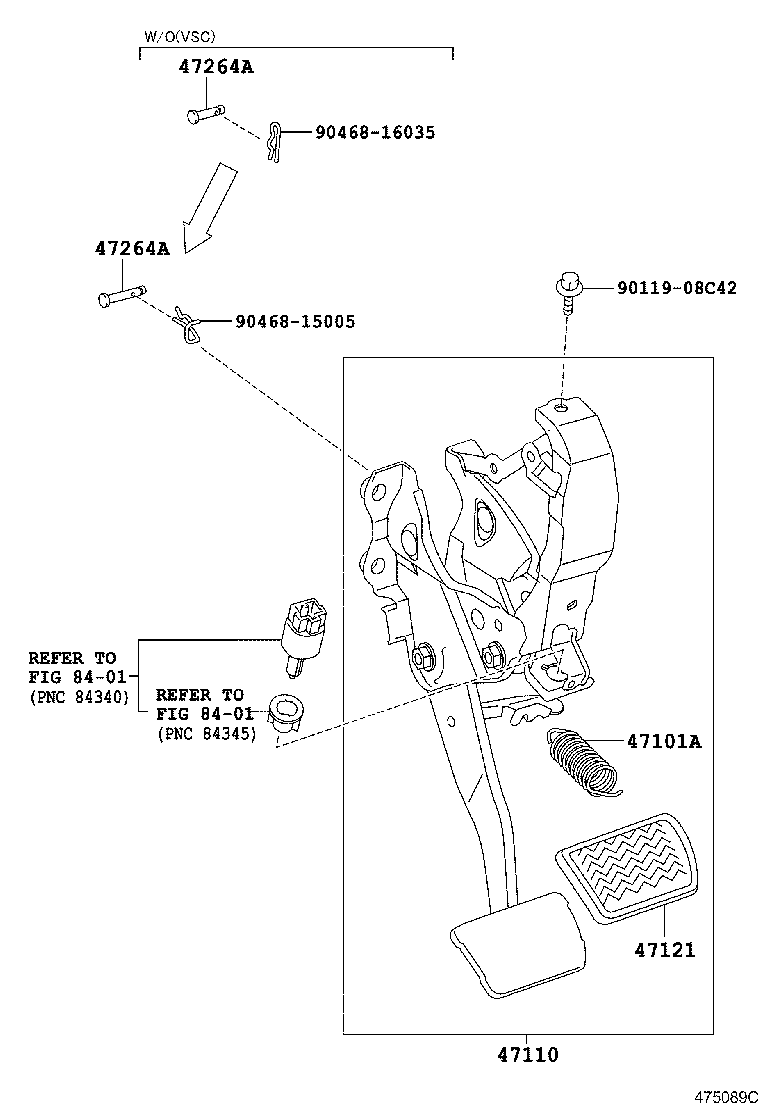 W/O(VSC)

47264A

90468-16035

47264A

90468-15005

90119-08C42

REFER TO
FIG 84-01
(PNC 84340)

REFER TO
FIG 84-01
(PNC 84345)

47101A

47121

47110

475089C