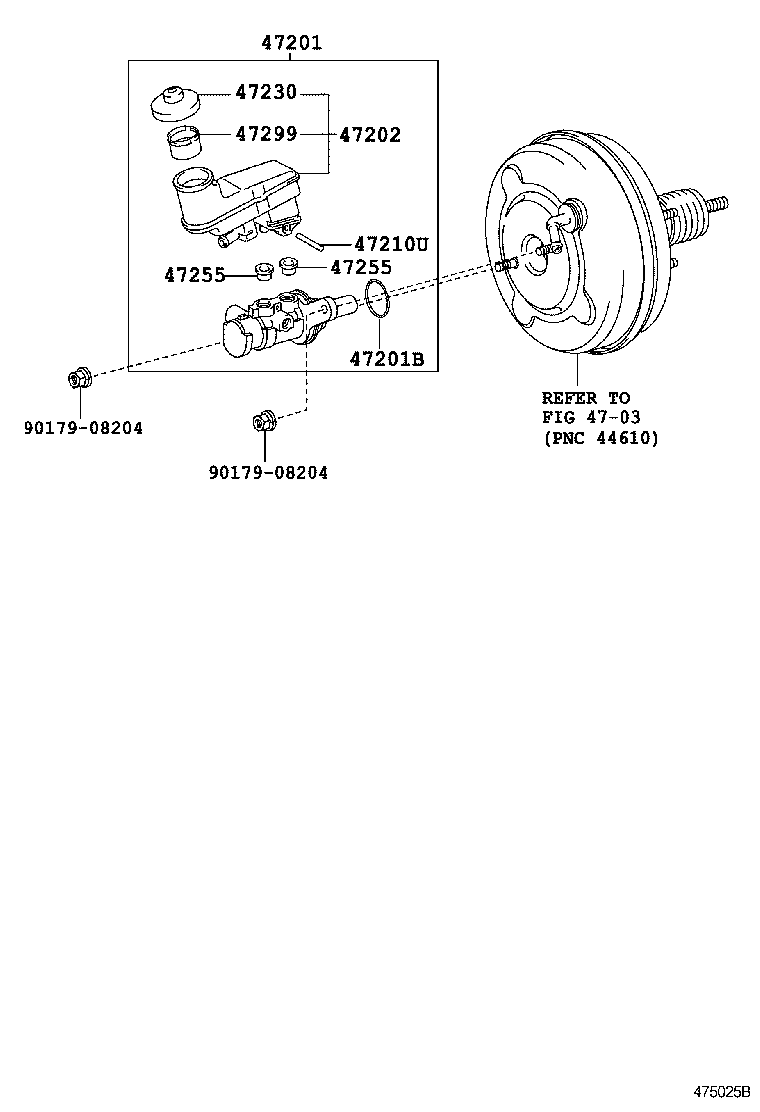 47201

47230

47299

47202

47210U

47255

47255

47201B

90179-08204

90179-08204

REFER TO
FIG 47-03
(PNC 44610)

475025B