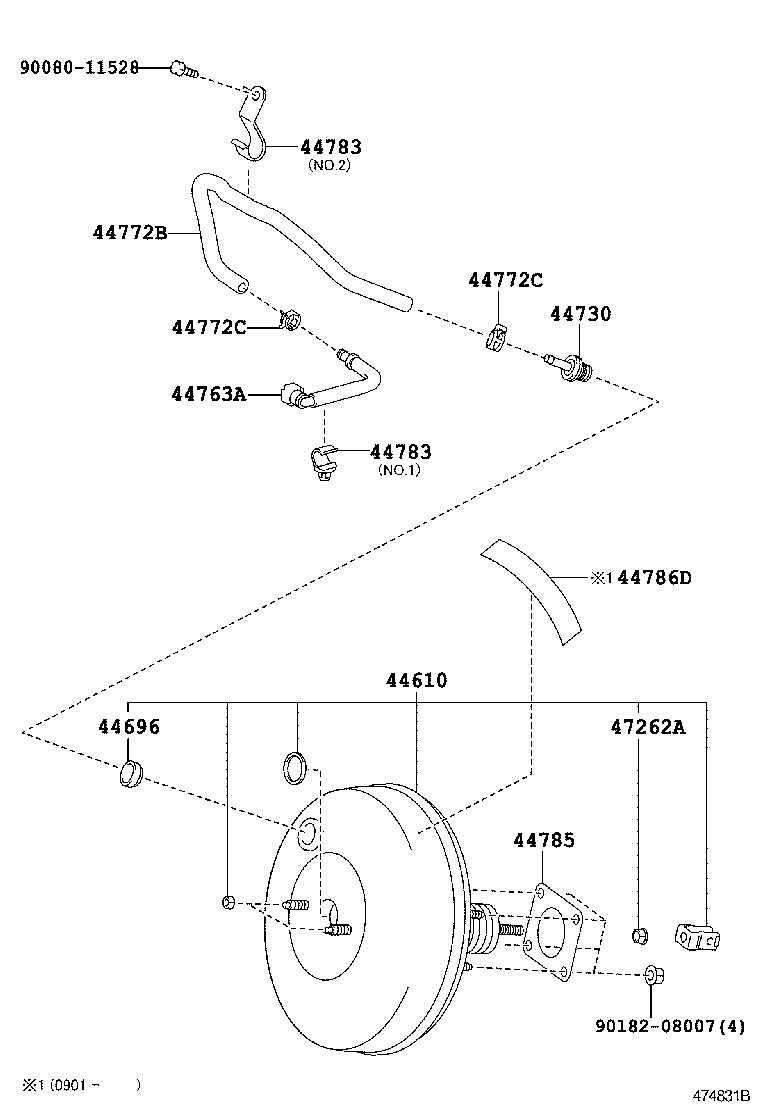 90080-11528

44783
(NO.2)

44772B

44772C

44730

44772C

44763A

44783
(NO.1)

※1 44786D

44610

44696

47262A

44785

90182-08007(4)

※1 (0901 - )

474831B