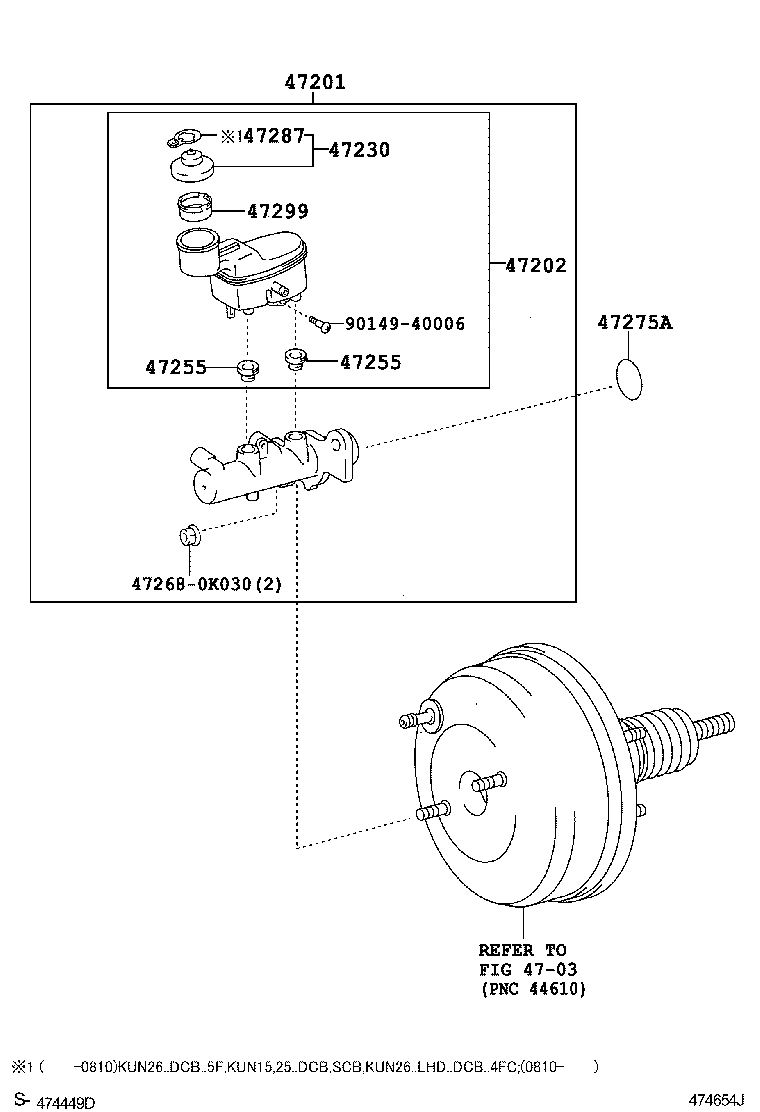 47201

※1 47287

47230

47299

47202

90149-40006

47275A

47255

47255

47268-0K030(2)

REFER TO
FIG 47-03
(PNC 44610)

※1 (　　-0810)KUN26..DCB..5F,KUN15,25..DCB,SCB,KUN26..LHD..DCB..4FC;(0810-　　)

S- 474449D

474654J