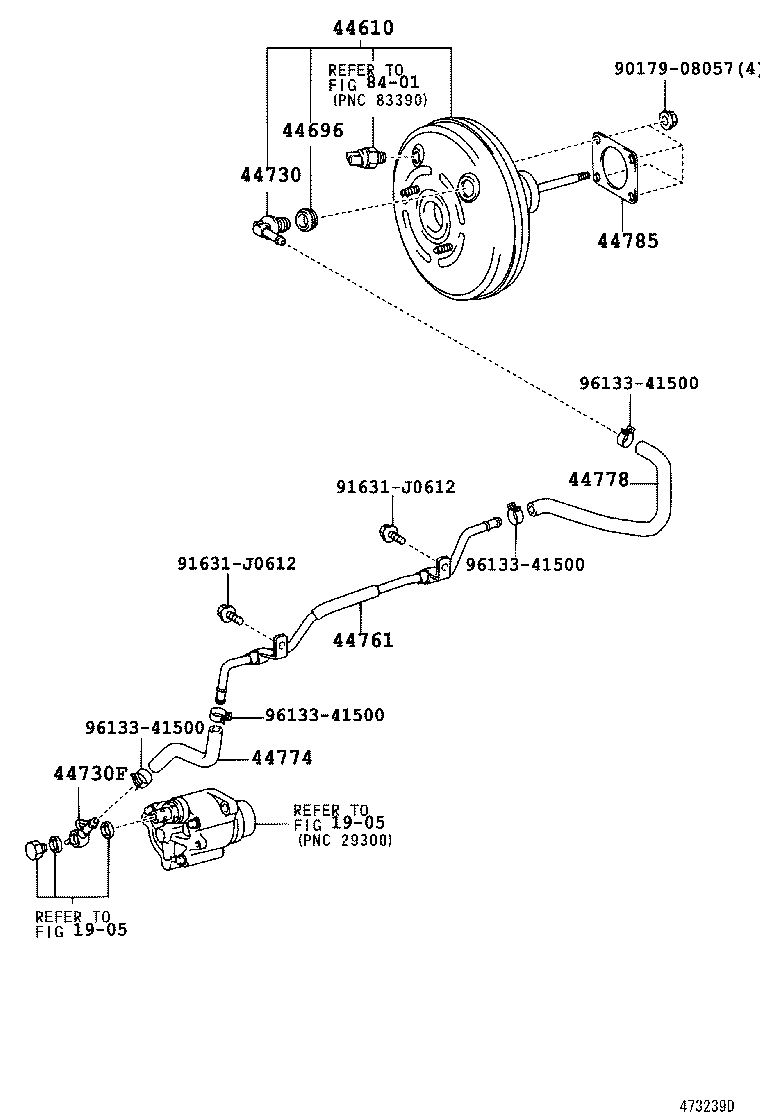 44610

REFER TO
FIG 84-01
(PNC 83390)

90179-08057(4)

44696

44730

44785

96133-41500

44778

91631-J0612

96133-41500

91631-J0612

44761

96133-41500

96133-41500

44774

44730F

REFER TO
FIG 19-05
(PNC 29300)

REFER TO
FIG 19-05

473239D