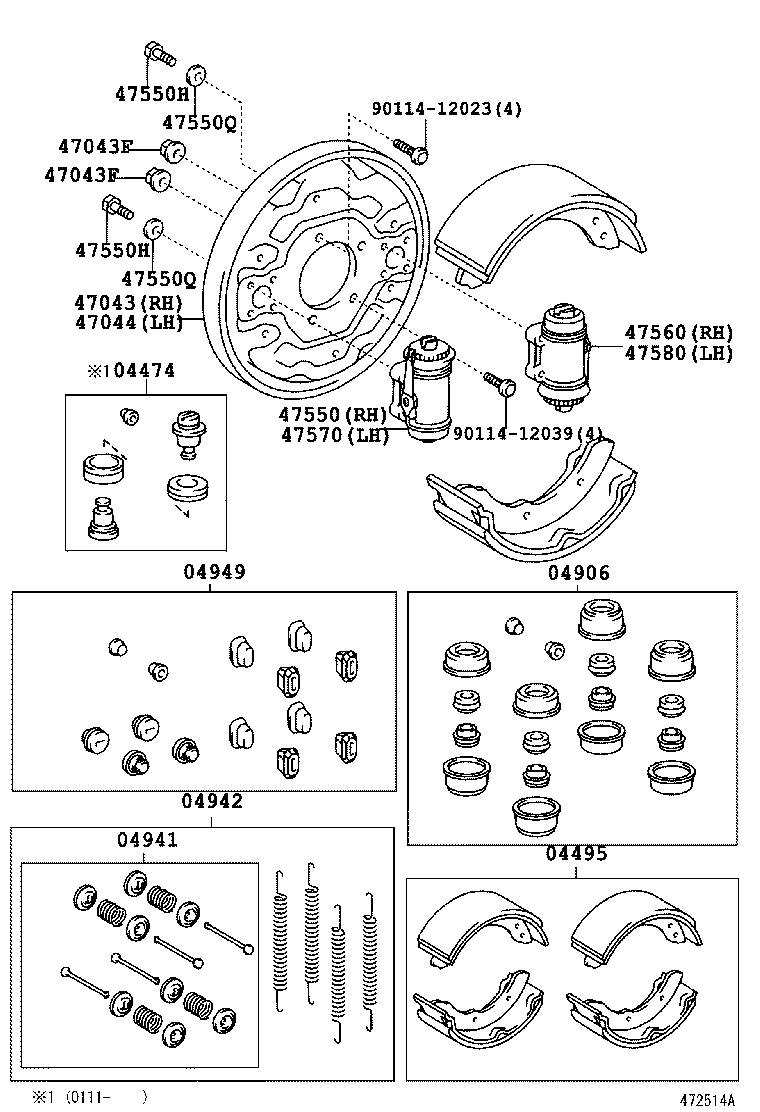 47550H
47550Q
90114-12023(4)
47043F
47043F
47550H
47550Q
47043(RH)
47044(LH)
47560(RH)
47580(LH)
※104474
47550(RH)
47570(LH)
90114-12039(4)
04949
04906
04942
04941
04495
※1 (0111- )
472514A