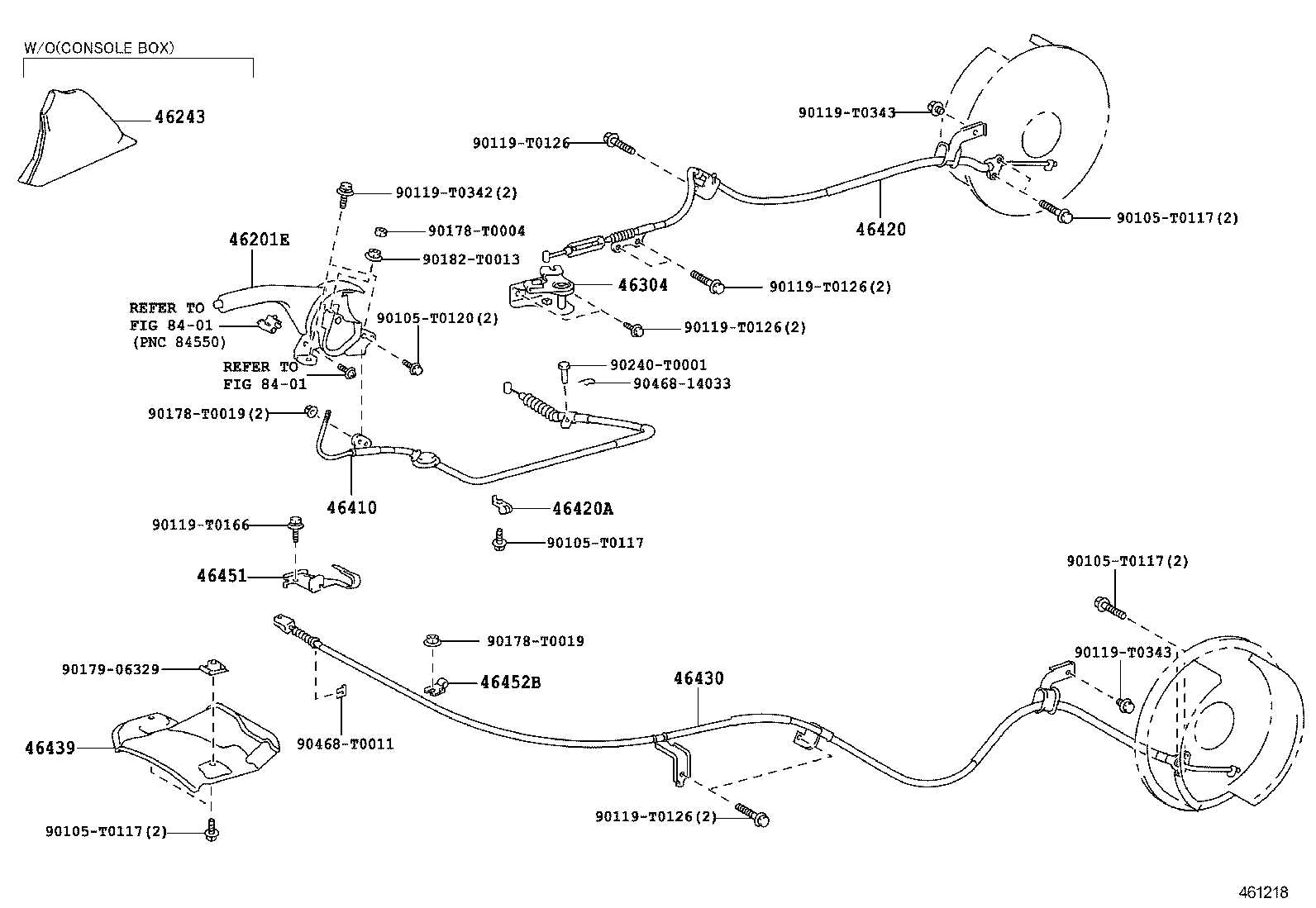 W/O(CONSOLE BOX)

46243

90119-T0343

90119-T0126

90119-T0342(2)

90178-T0004

46201E

90182-T0013

46420

90105-T0117(2)

REFER TO
FIG 84-01
(PNC 84550)

46304

90119-T0126(2)

90105-T0120(2)

90119-T0126(2)

REFER TO
FIG 84-01

90240-T0001

90468-14033

90178-T0019(2)

46410

46420A

90119-T0166

90105-T0117

46451

90105-T0117(2)

90178-T0019

90119-T0343

90179-06329

46452B

46430

46439

90468-T0011

90119-T0126(2)

90105-T0117(2)

461218