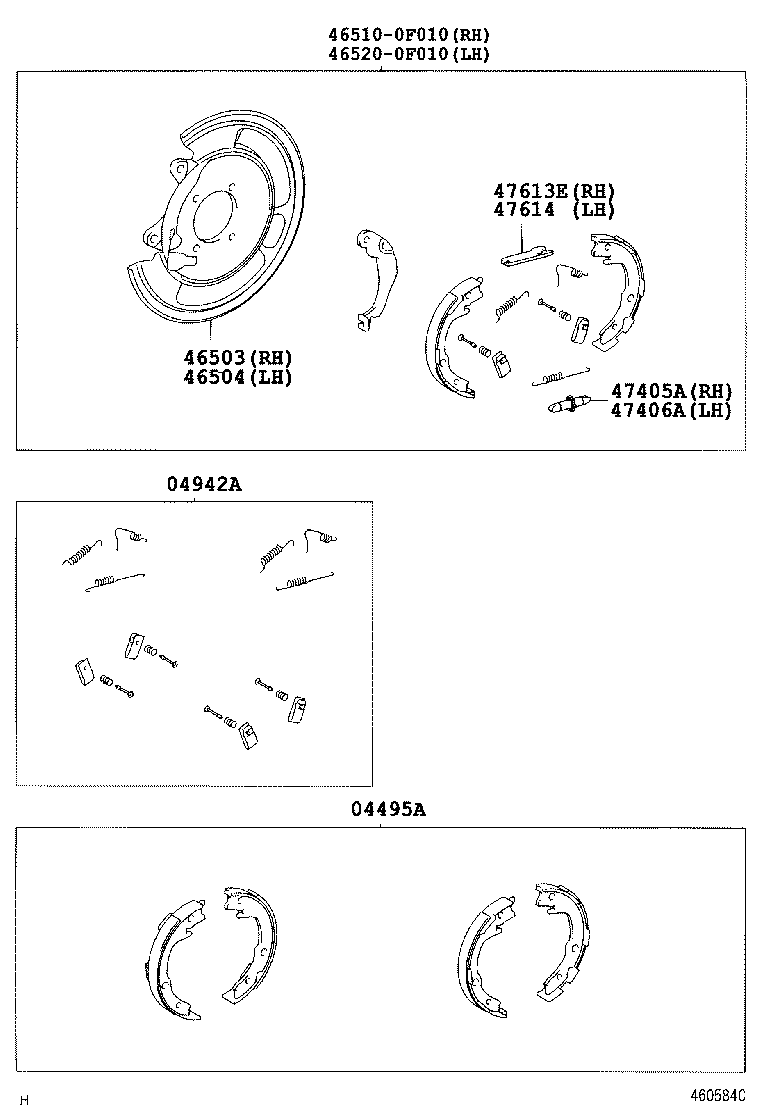 46510-0F010(RH)
46520-0F010(LH)

47613E(RH)
47614 (LH)

46503(RH)
46504(LH)

47405A(RH)
47406A(LH)

04942A

04495A

H

460584C