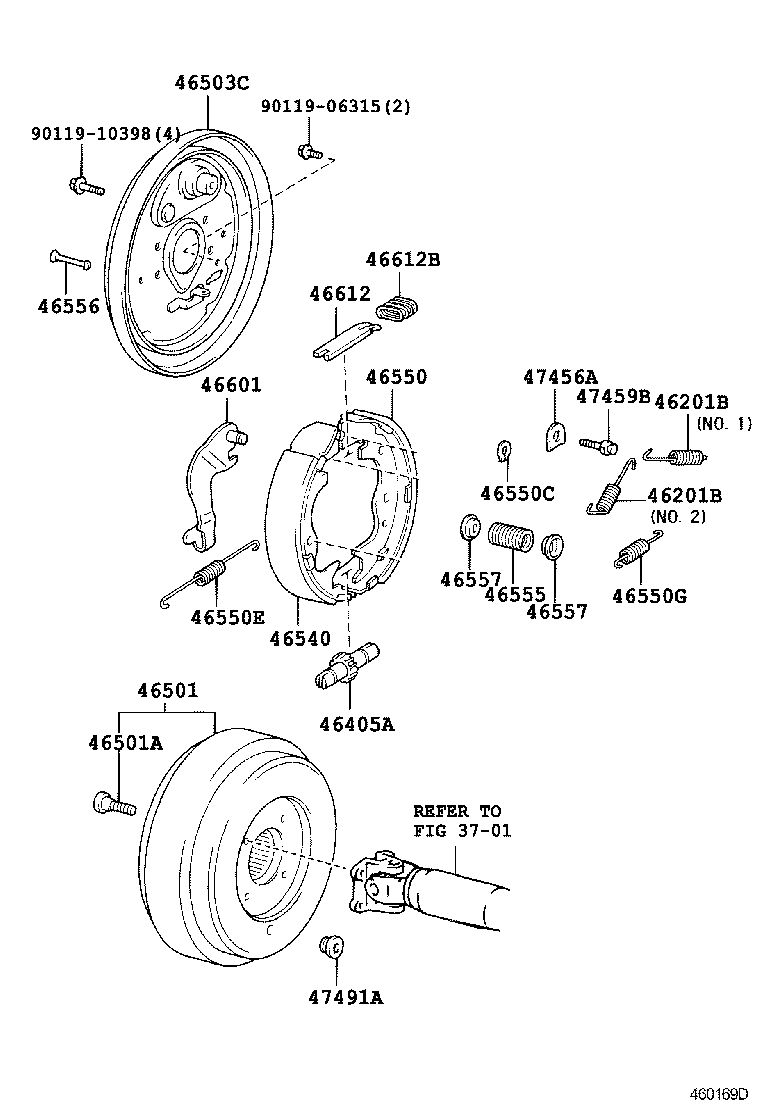 46503C
90119-06315(2)
90119-10398(4)
46556
46612B
46612
46601
46550
47456A
47459B
46201B
(NO. 1)
46550C
46201B
(NO. 2)
46557
46555
46557
46550G
46550E
46540
46405A
46501
46501A
REFER TO
FIG 37-01
47491A
460169D