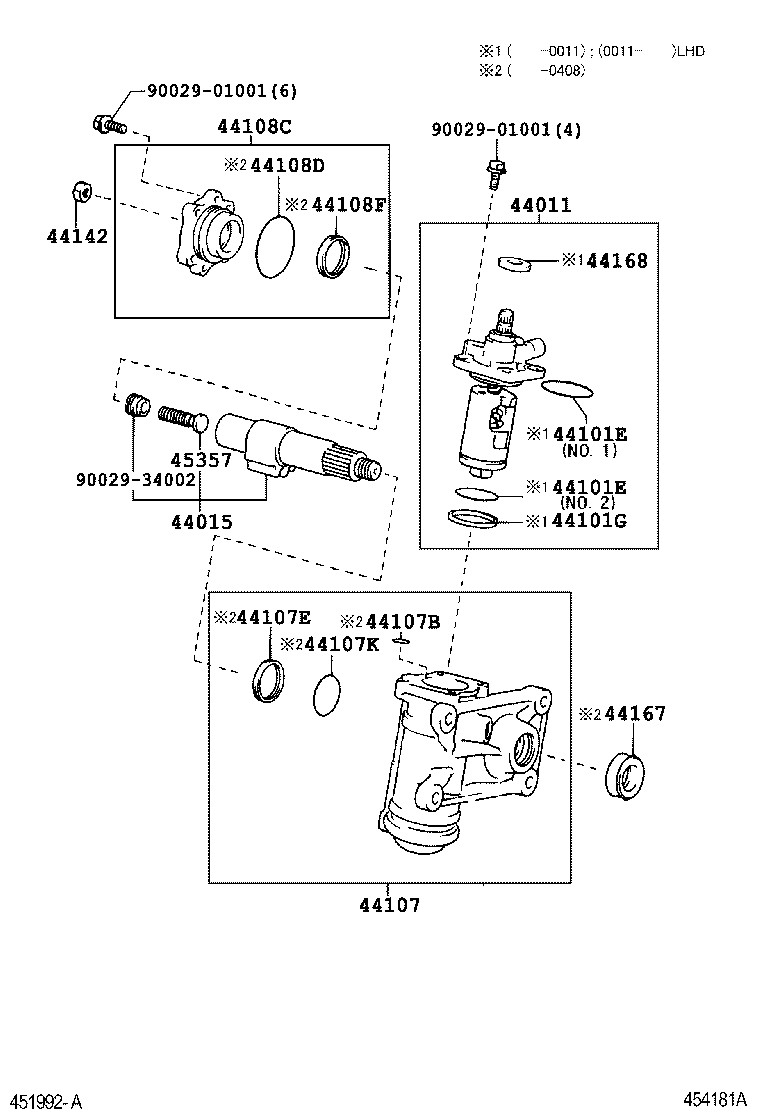 ※1 (　　-0011) ; (0011-　　)LHD
※2 (　　-0408)

90029-01001(6)
44108C
※2 44108D
※2 44108F
44142

90029-01001(4)
44011
※1 44168
※1 44101E (NO. 1)
※1 44101E (NO. 2)
※1 44101G

45357
90029-34002
44015

※2 44107E
※2 44107B
※2 44107K
※2 44167
44107

451992-A
454181A