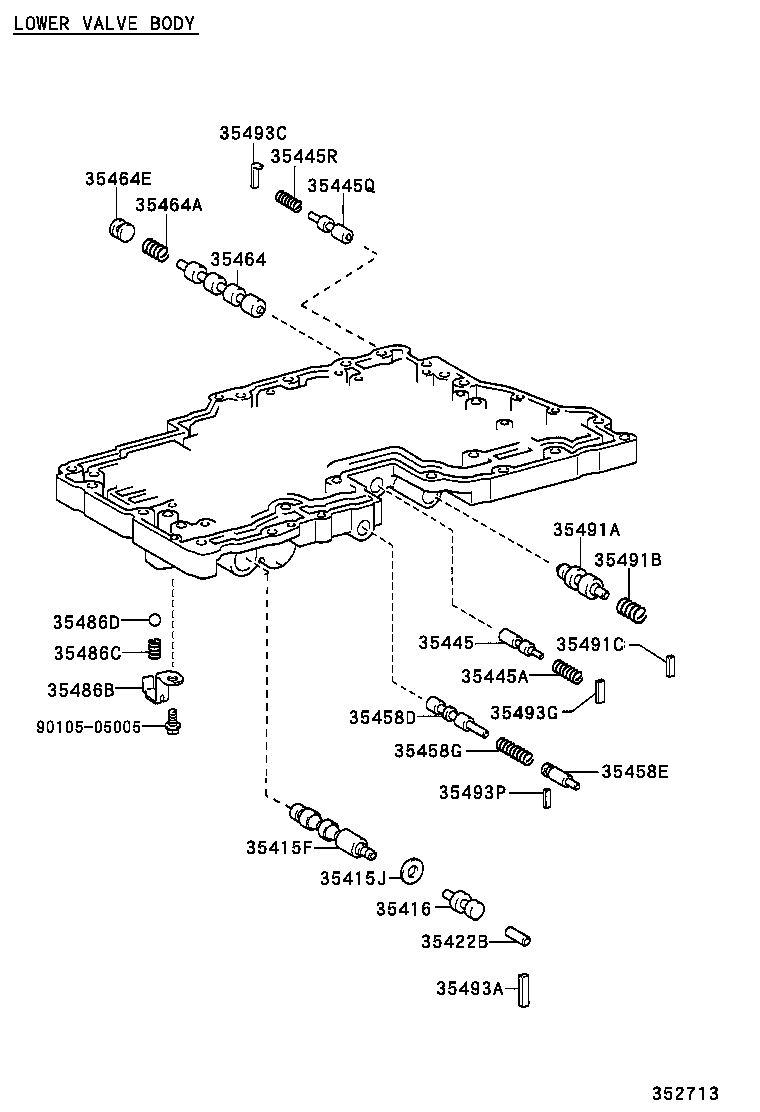 LOWER VALVE BODY

35493C
35445R
35445Q
35464E
35464A
35464

35491A
35491B
35486D
35486C
35486B
90105-05005
35445
35491C
35445A
35493G
35458D
35458G
35458E
35493P
35415F
35415J
35416
35422B
35493A

352713