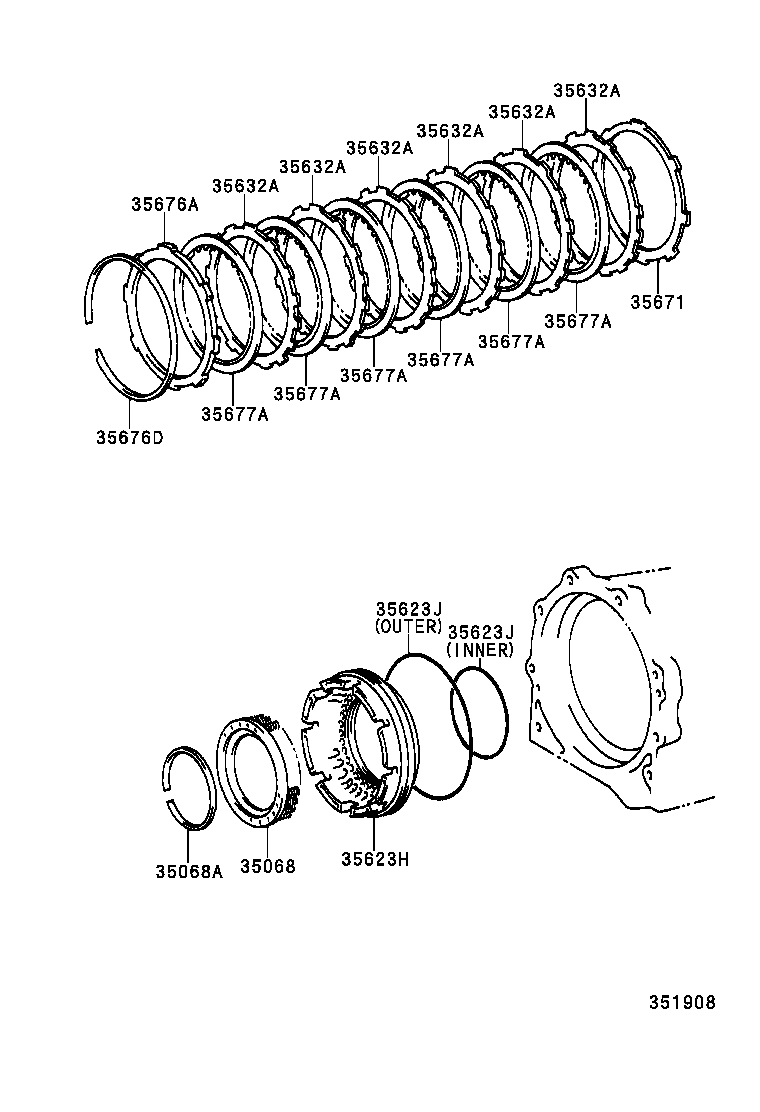 35632A
35632A
35632A
35632A
35632A
35632A
35676A
35671
35677A
35677A
35677A
35677A
35677A
35677A
35676D

35623J
(OUTER)
35623J
(INNER)
35068A
35068
35623H

351908