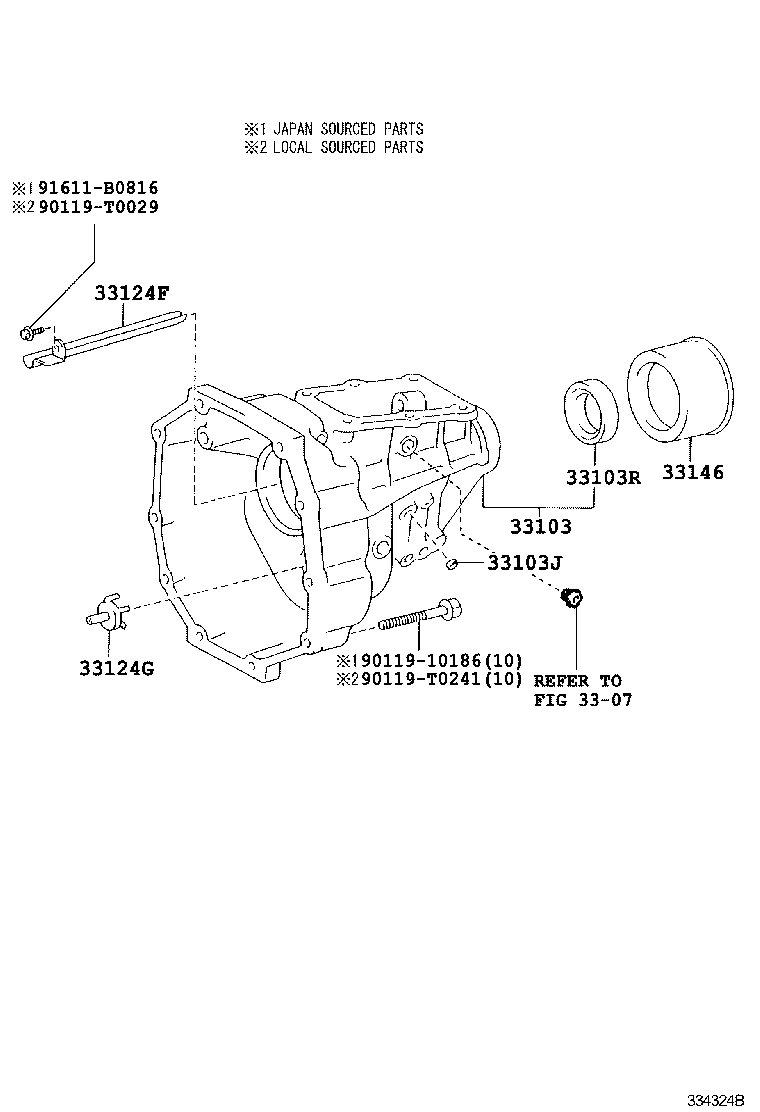 ※1 JAPAN SOURCED PARTS
※2 LOCAL SOURCED PARTS

※1 91611-B0816
※2 90119-T0029

33124F

33103R

33146

33103

33103J

33124G

※1 90119-10186(10)
※2 90119-T0241(10)

REFER TO
FIG 33-07

334324B