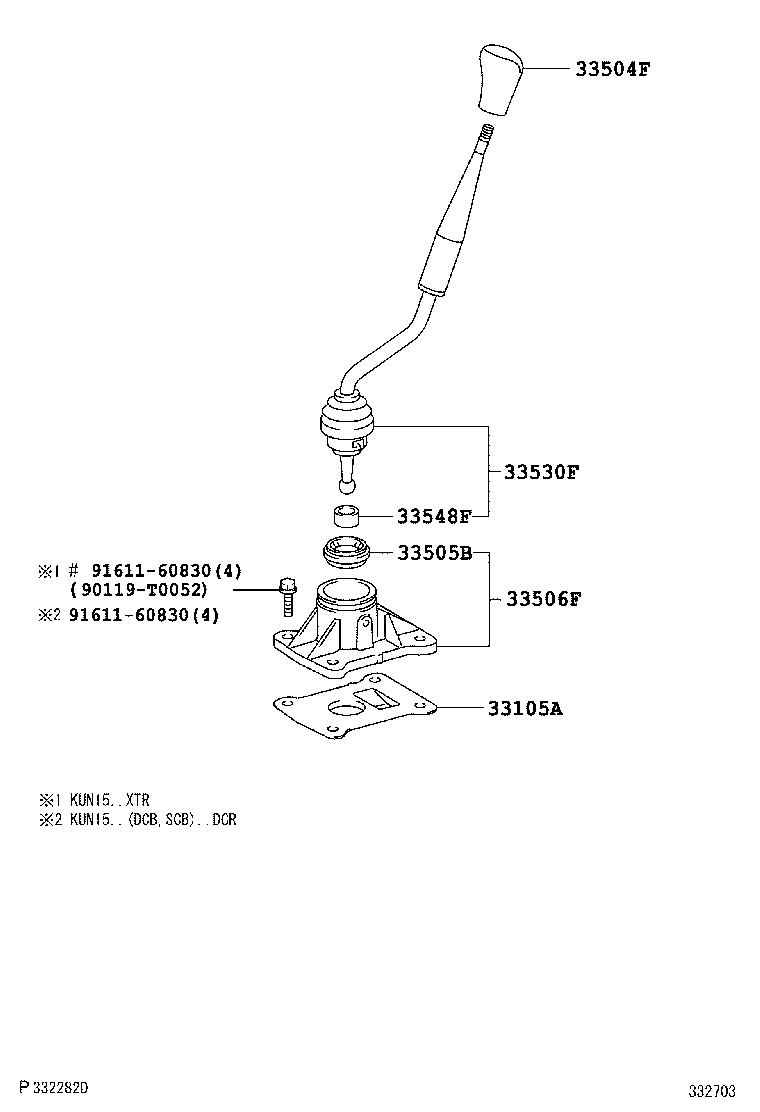 33504F

33530F

33548F

33505B

※1 # 91611-60830(4)
(90119-T0052)
※2 91611-60830(4)

33506F

33105A

※1 KUN15..XTR
※2 KUN15..(DCB,SCB)..DCR

P 332282D

332703