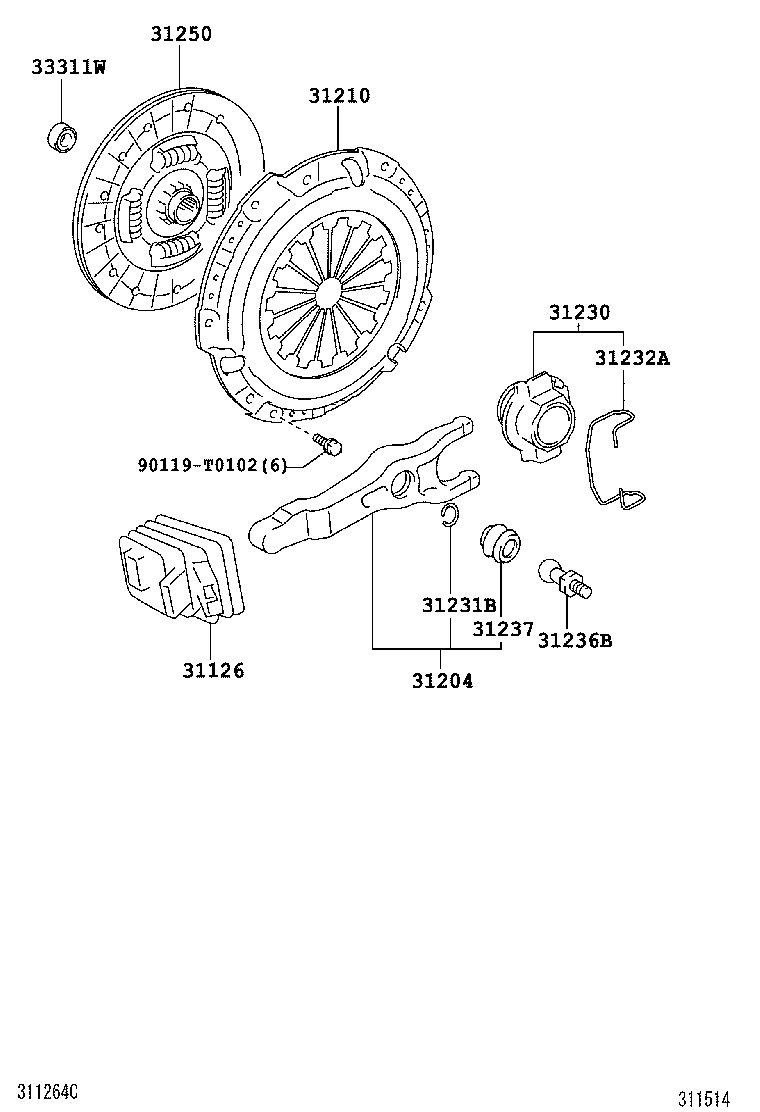 31250

33311W

31210

31230

31232A

90119-T0102(6)

31231B

31237

31236B

31126

31204

311264C

311514