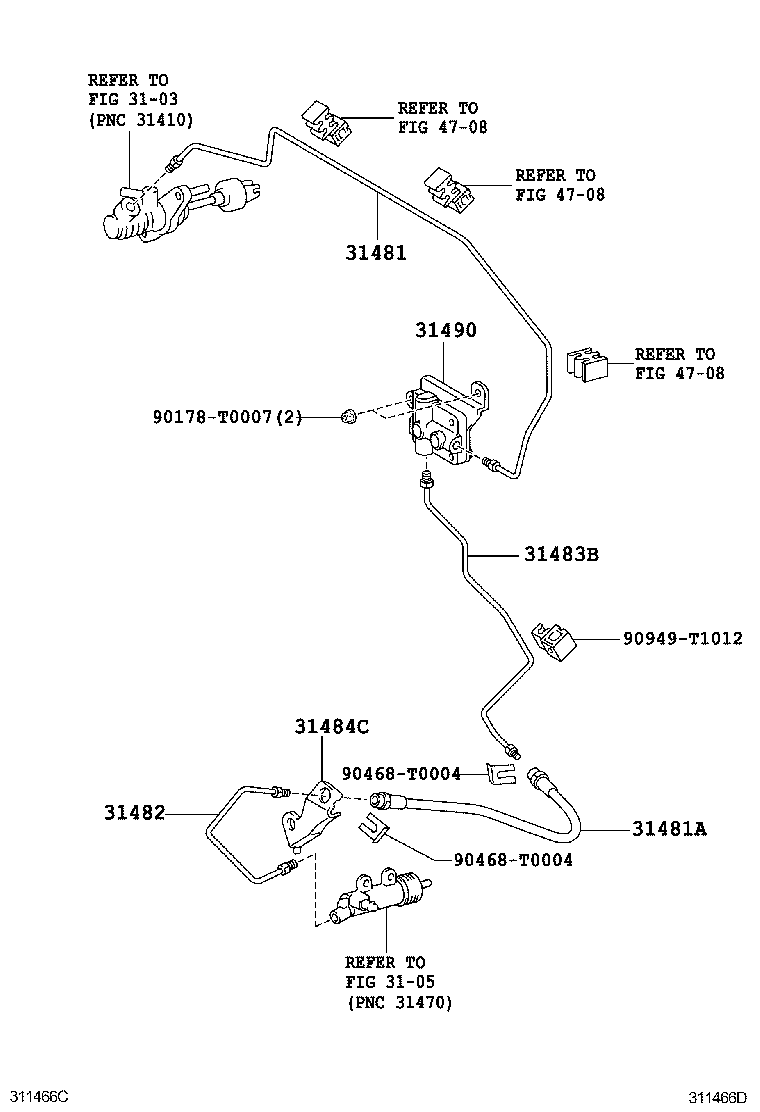 REFER TO
FIG 31-03
(PNC 31410)

REFER TO
FIG 47-08

REFER TO
FIG 47-08

31481

31490

REFER TO
FIG 47-08

90178-T0007(2)

31483B

90949-T1012

31484C

90468-T0004

31482

31481A

90468-T0004

REFER TO
FIG 31-05
(PNC 31470)

311466C

311466D