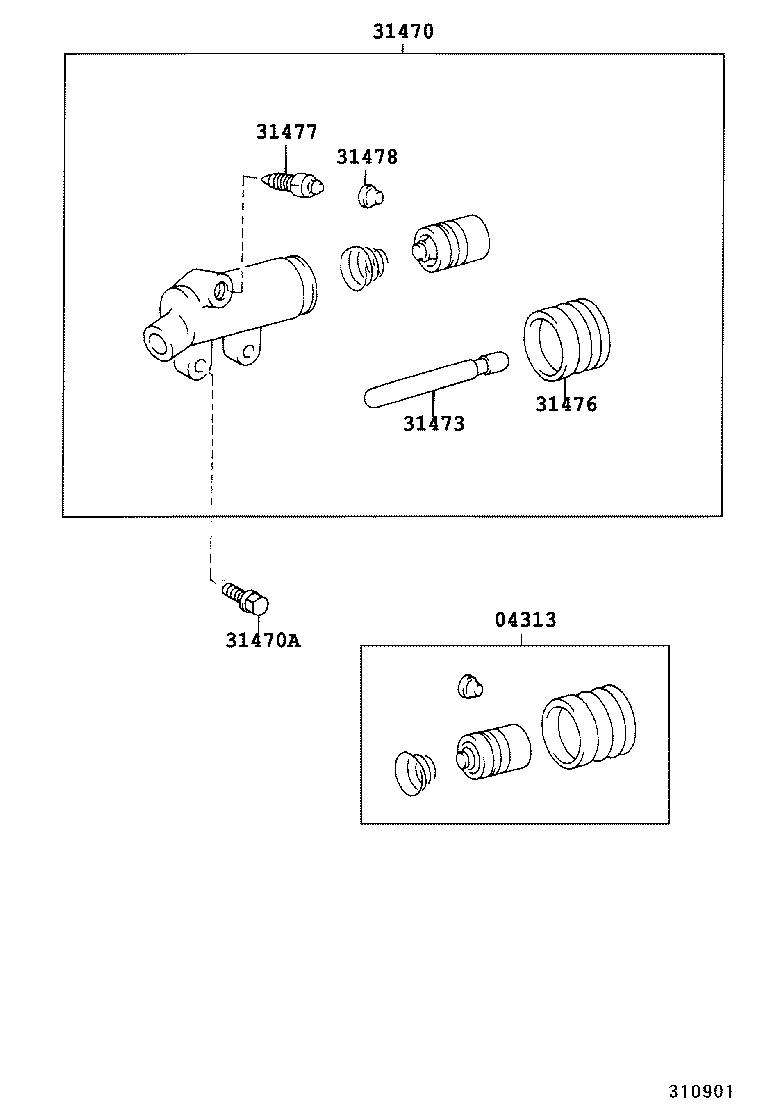 31470

31477

31478

31473

31476

31470A

04313

310901