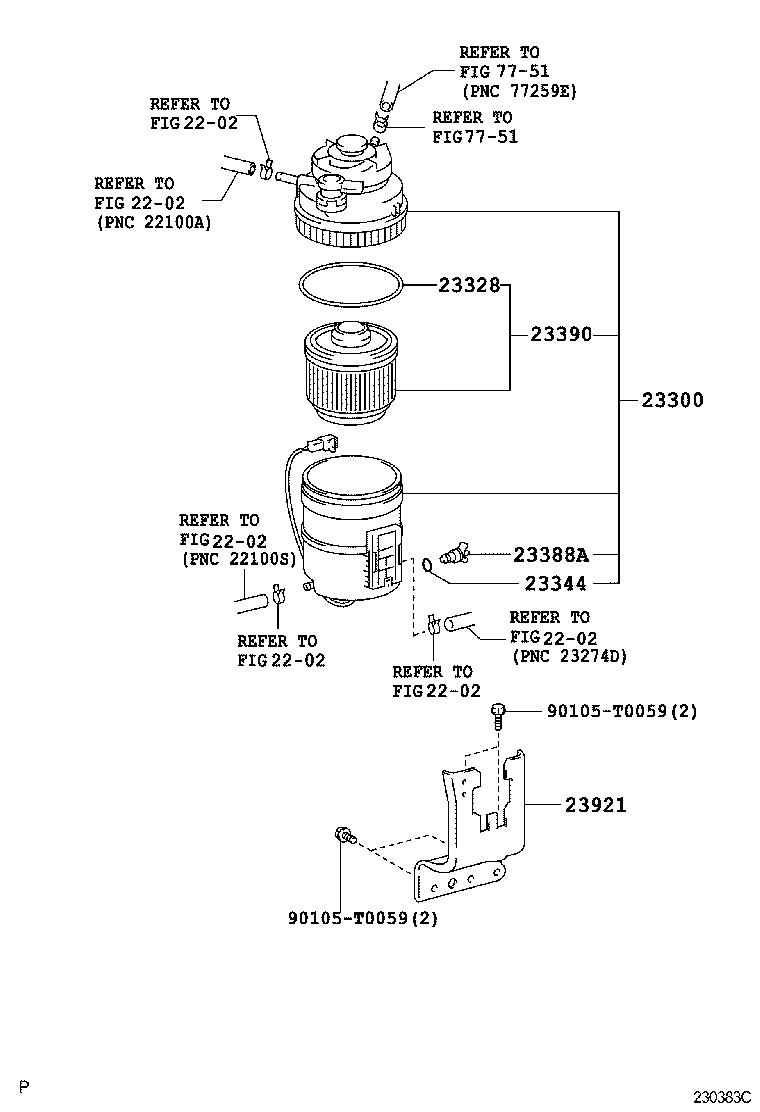 REFER TO
FIG 77-51
(PNC 77259E)

REFER TO
FIG 22-02

REFER TO
FIG77-51

REFER TO
FIG 22-02
(PNC 22100A)

23328

23390

23300

REFER TO
FIG 22-02
(PNC 22100S)

23388A

23344

REFER TO
FIG 22-02

REFER TO
FIG 22-02
(PNC 23274D)

REFER TO
FIG 22-02

90105-T0059(2)

23921

90105-T0059(2)

P

230383C