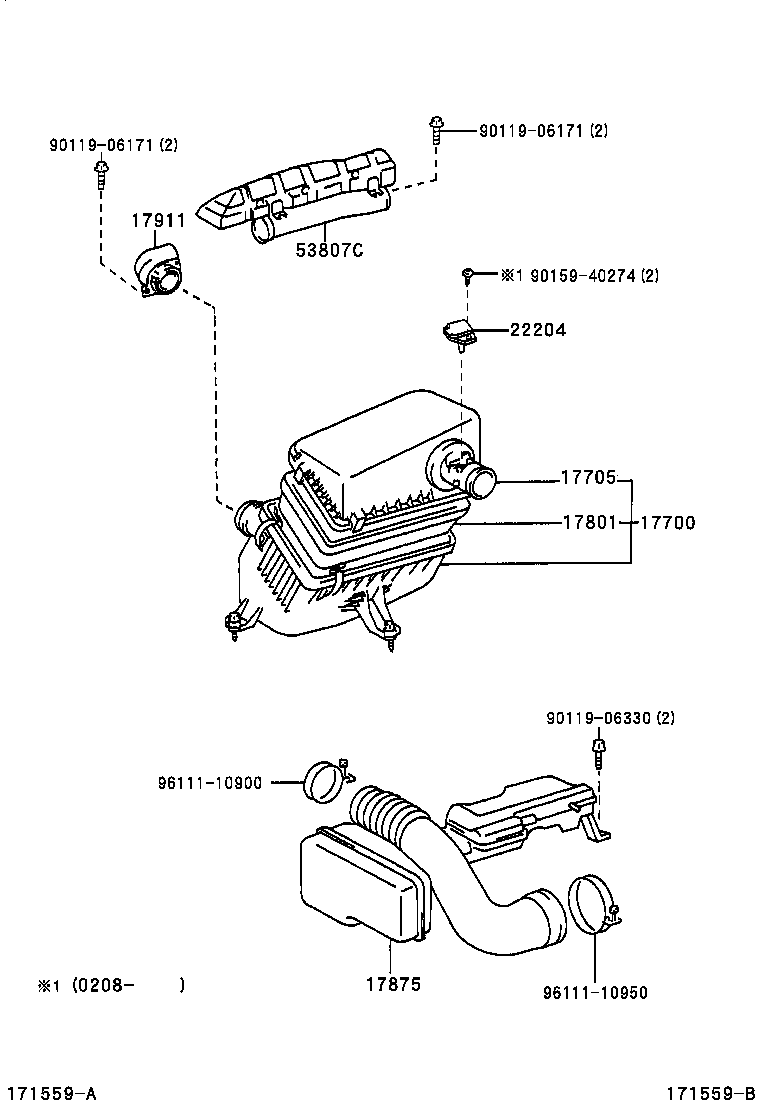 90119-06171 (2)
90119-06171 (2)
17911
53807C
※1 90159-40274 (2)
22204
17705
17801
17700
90119-06330 (2)
96111-10900
17875
96111-10950
※1 (0208-　　)
171559-A
171559-B