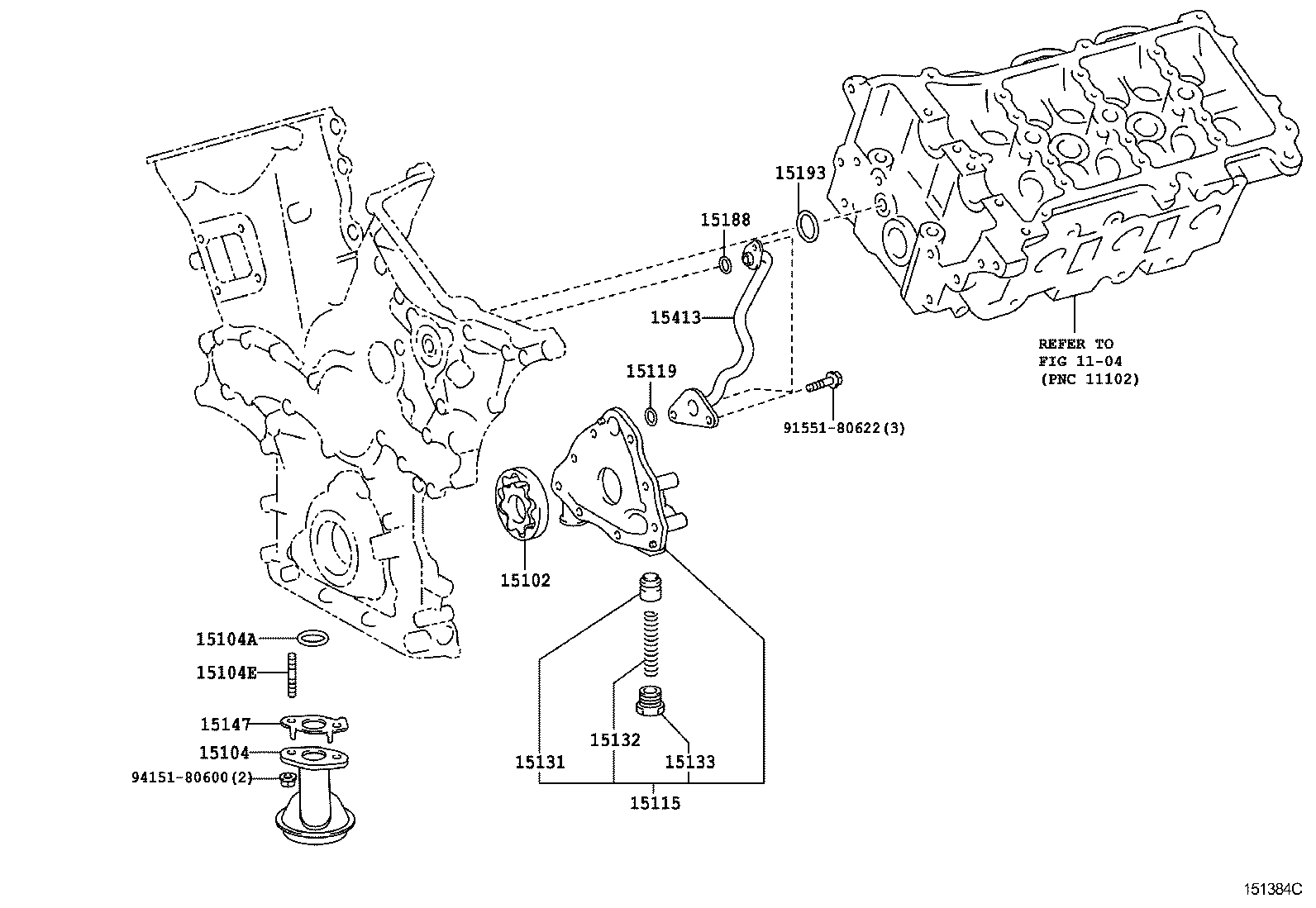 15193
15188
15413
15119
91551-80622(3)
REFER TO
FIG 11-04
(PNC 11102)
15102
15104A
15104E
15147
15104
94151-80600(2)
15132
15131
15133
15115
151384C