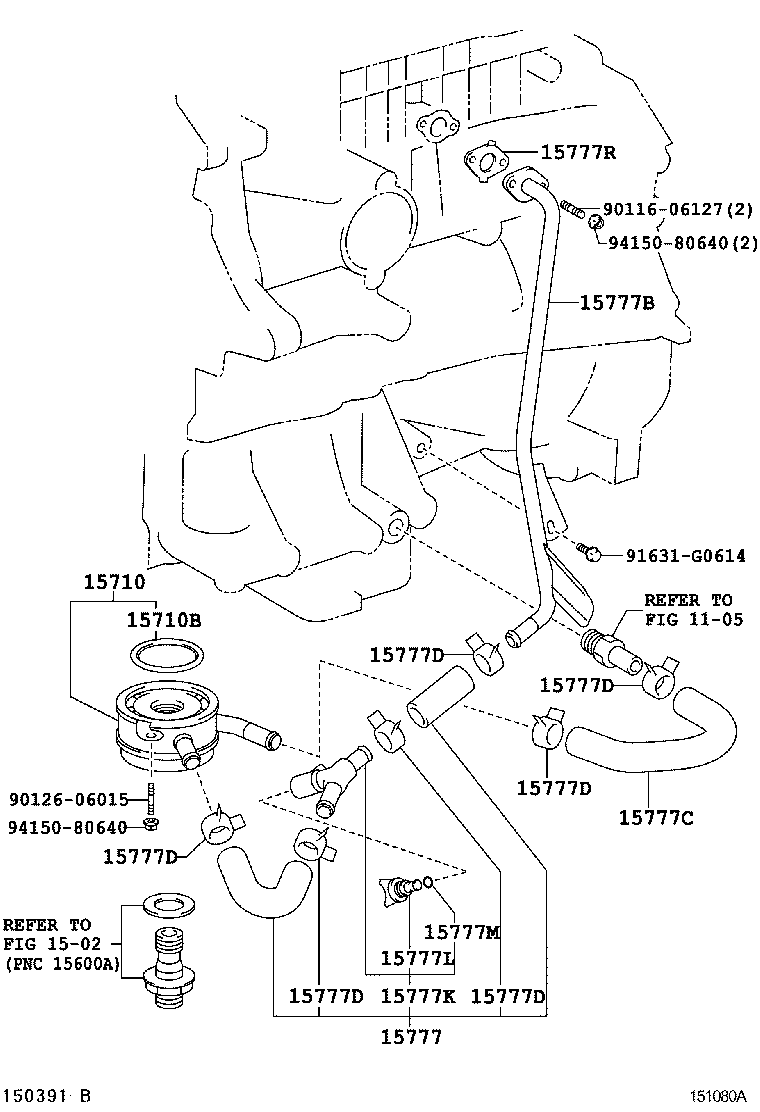 15777R
90116-06127(2)
94150-80640(2)
15777B
91631-G0614
15710
15710B
REFER TO
FIG 11-05
15777D
15777D
15777D
15777C
90126-06015
94150-80640
15777D
REFER TO
FIG 15-02
(PNC 15600A)
15777M
15777L
15777D
15777K
15777D
15777
150391 B
151080A