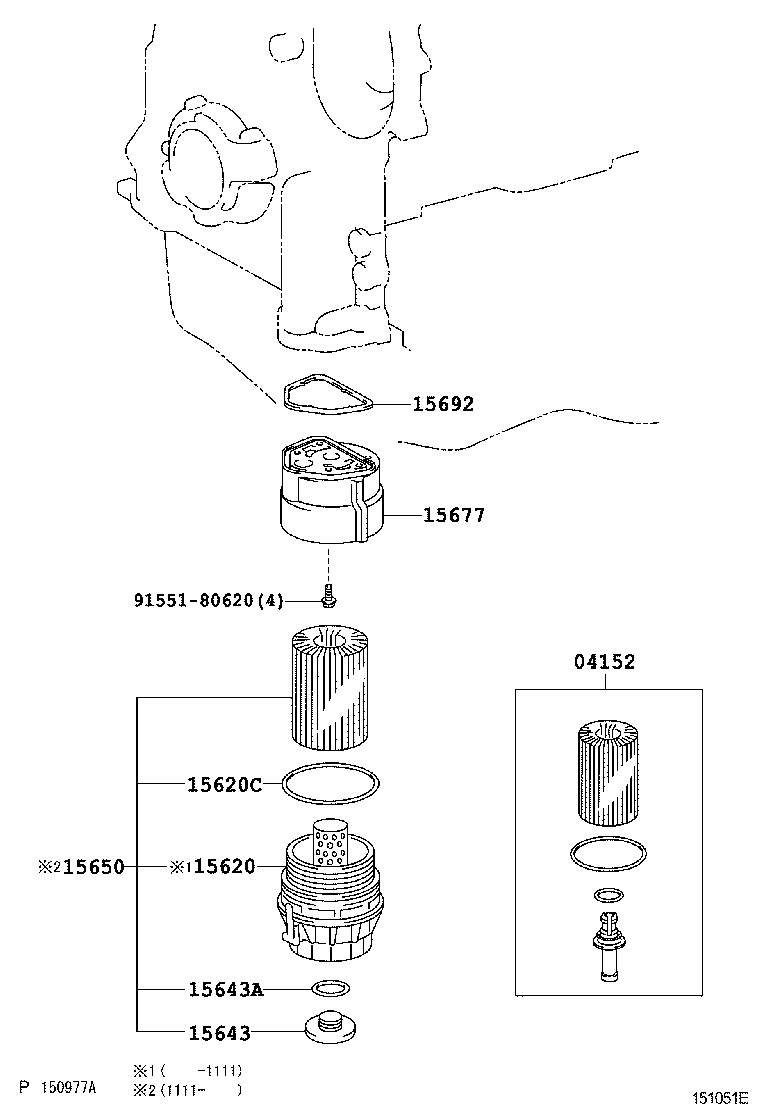 15692

15677

91551-80620(4)

04152

15620C

※2 15650

※1 15620

15643A

15643

P 150977A

※1 ( -1111)
※2 (1111- )

151051E