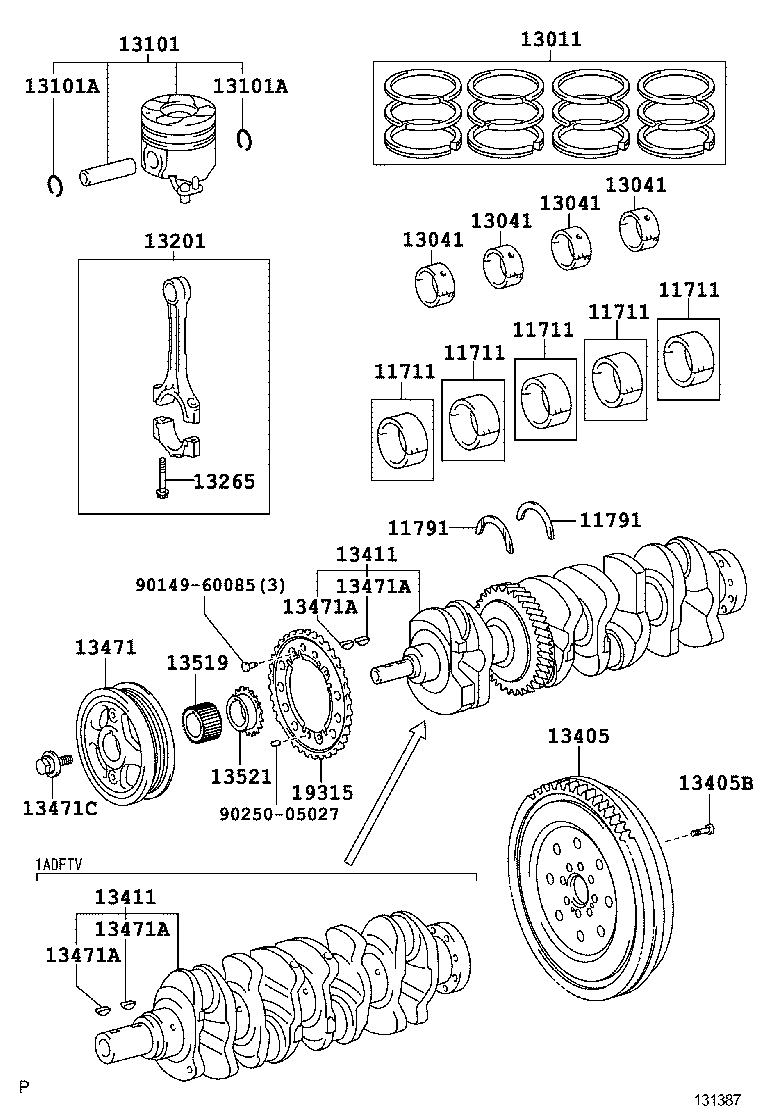 13101
13101A
13101A
13011
13041
13041
13041
13041
13201
11711
11711
11711
11711
11711
13265
11791
11791
13411
90149-60085(3)
13471A
13471A
13471
13519
13521
19315
90250-05027
13471C
13405
13405B
1ADFTV
13411
13471A
13471A
P
131387