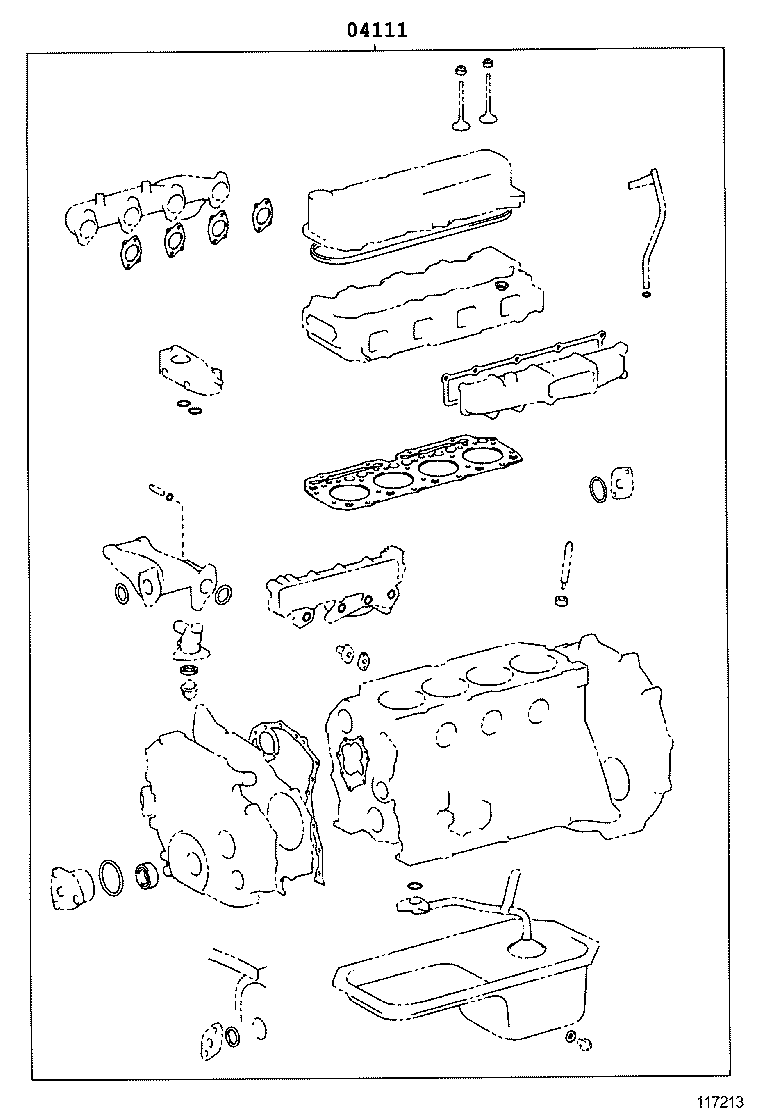 04111

117213