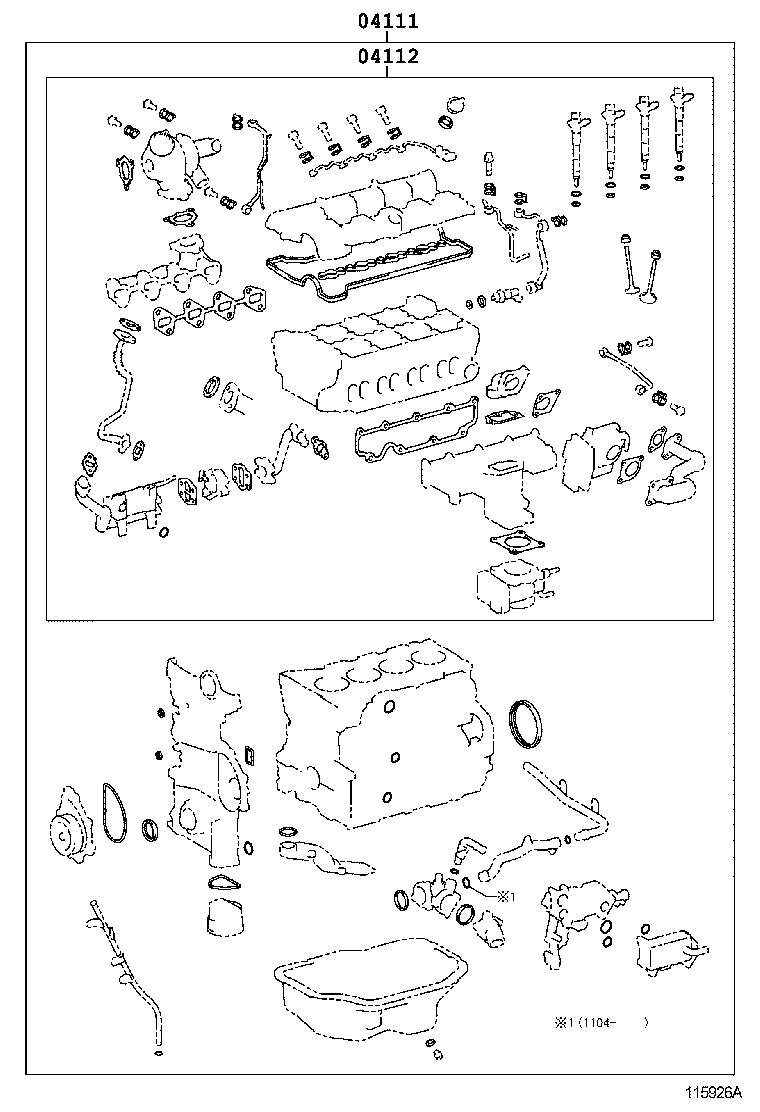 04111
04112
※1
※1 (1104-　　)
115926A