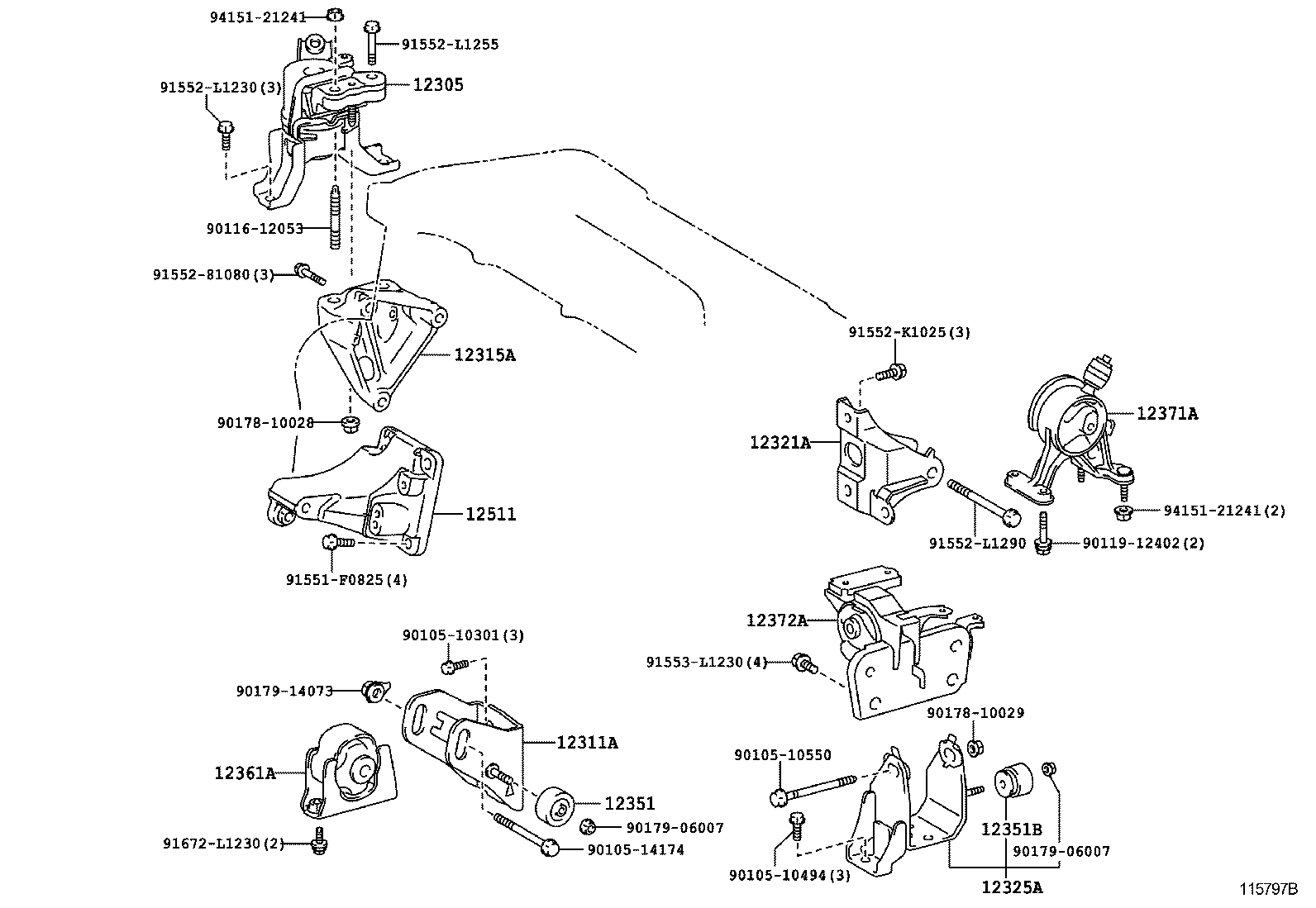 94151-21241
91552-L1255
91552-L1230(3)
12305
90116-12053
91552-81080(3)
12315A
90178-10028
12511
91551-F0825(4)
91552-K1025(3)
12321A
12371A
94151-21241(2)
91552-L1290
90119-12402(2)
12372A
91553-L1230(4)
90105-10301(3)
90179-14073
12311A
12361A
12351
90179-06007
91672-L1230(2)
90105-14174
90178-10029
90105-10550
12351B
90179-06007
90105-10494(3)
12325A
115797B