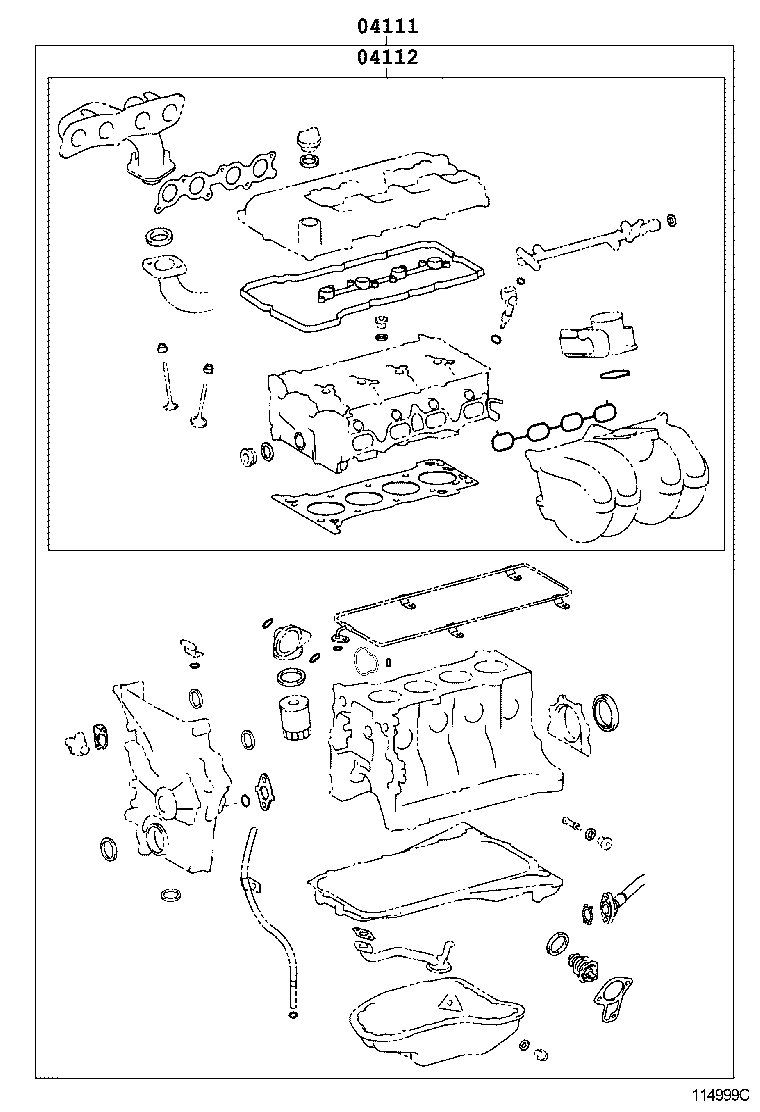 04111
04112

114999C