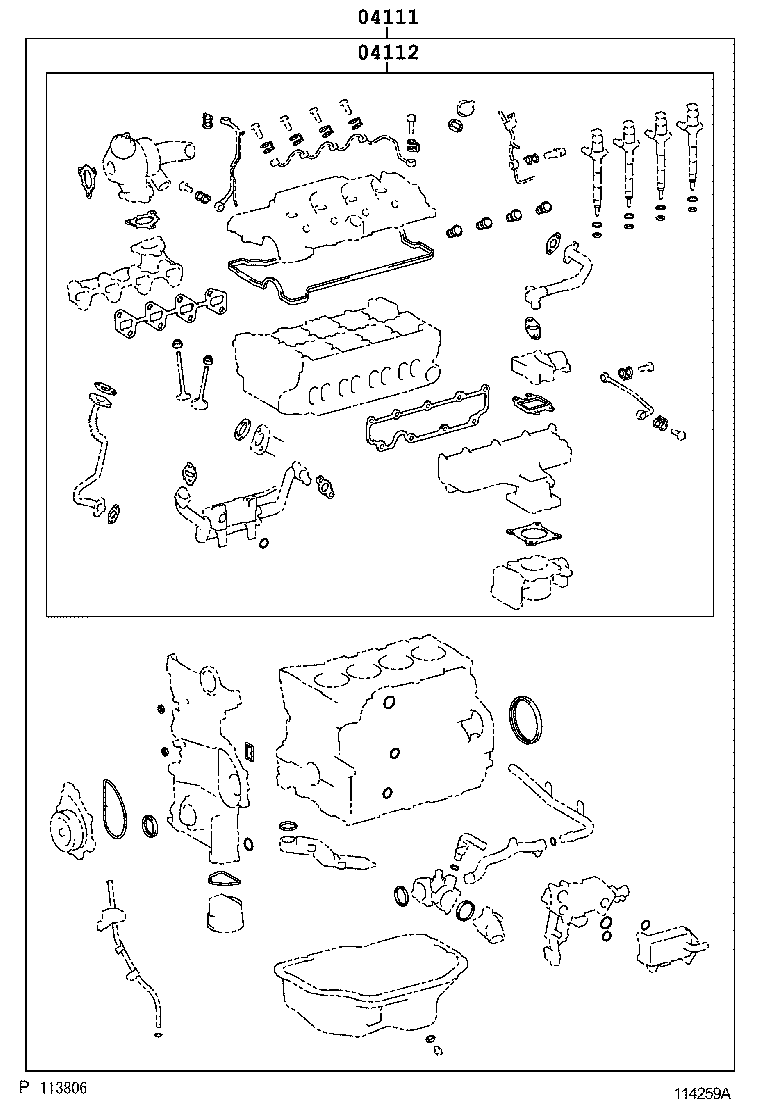 04111
04112

P 113806
114259A