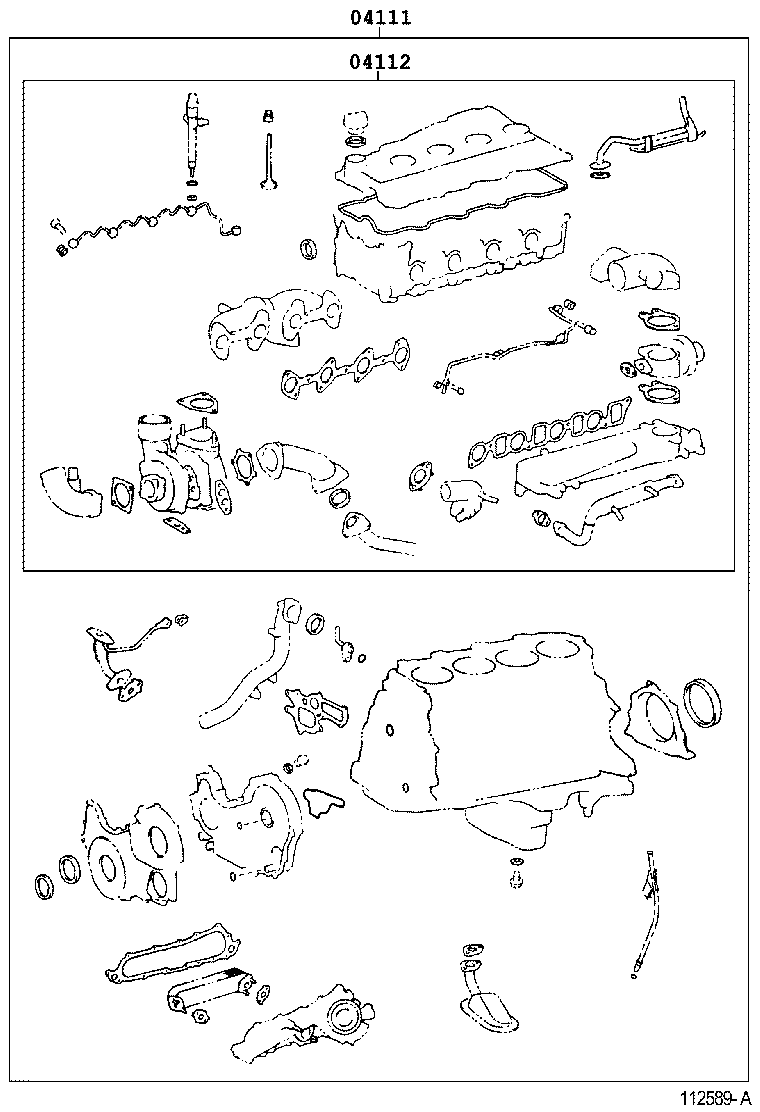 04111

04112

112589-A