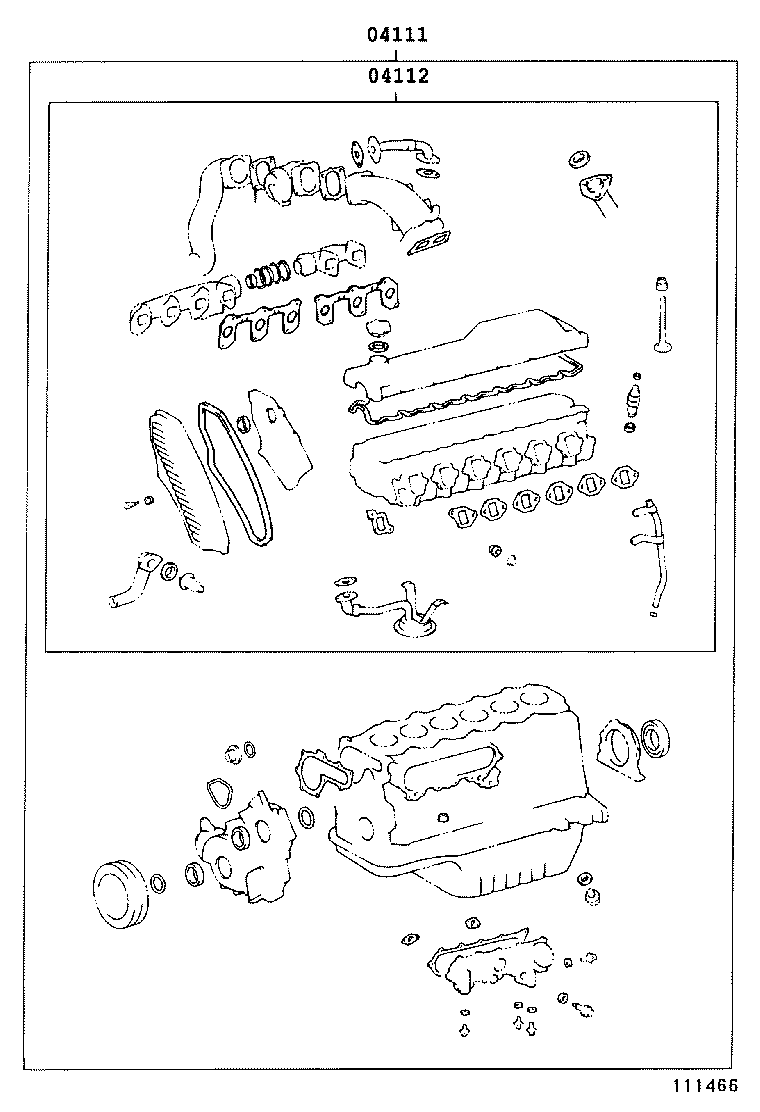 04111
04112
111466