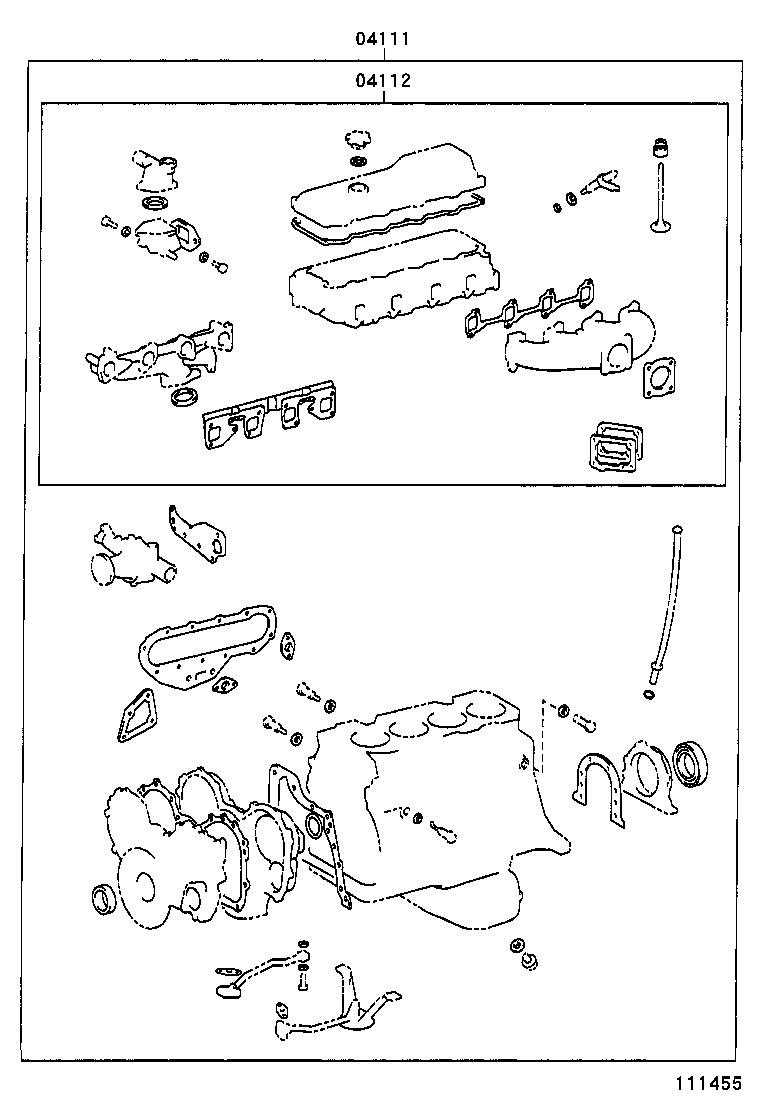 04111

04112

111455