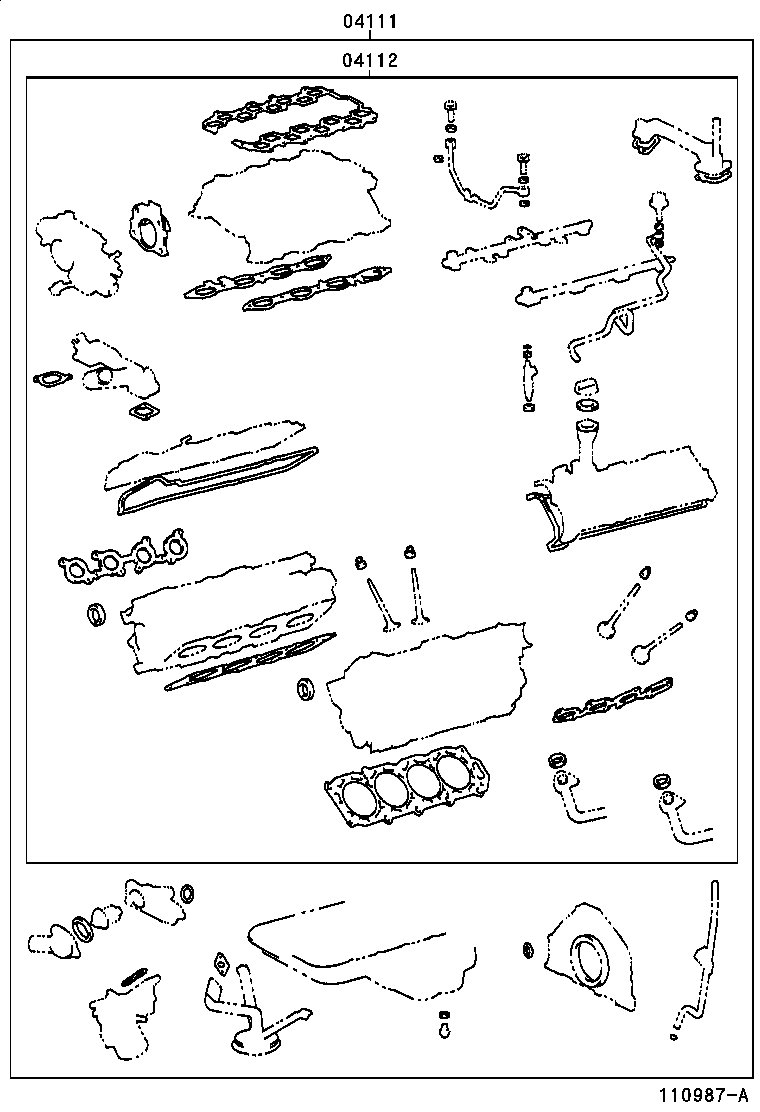 04111
04112
110987-A