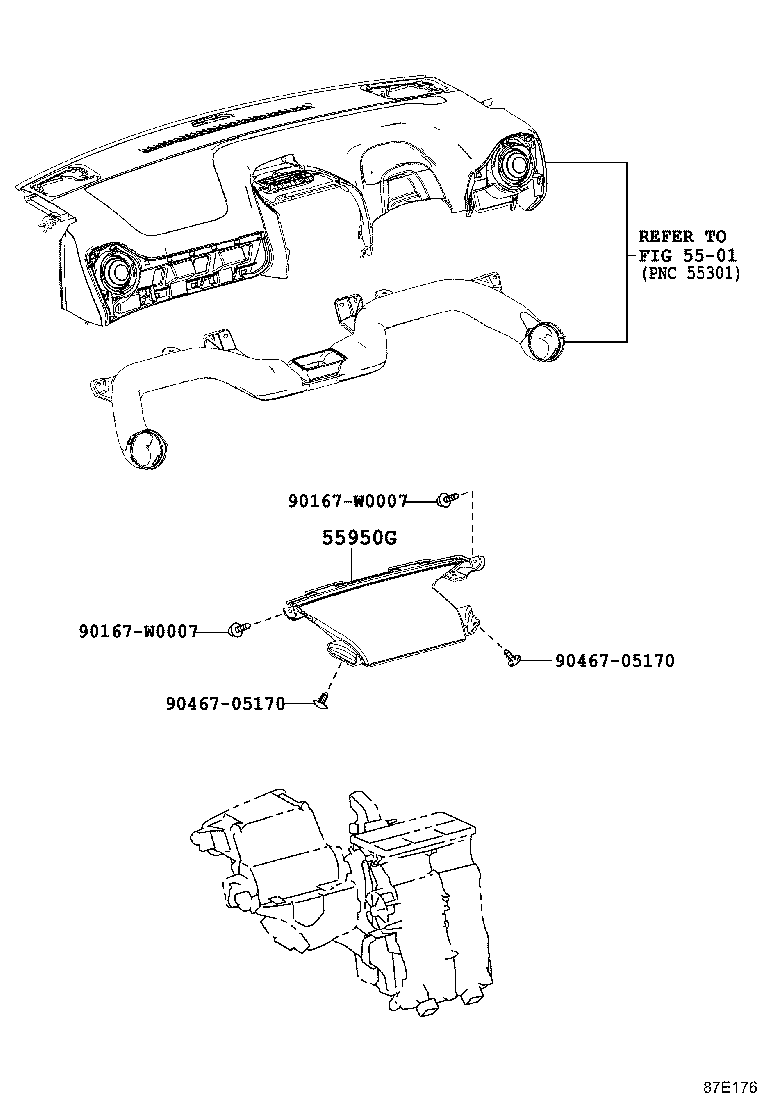 REFER TO
FIG 55-01
(PNC 55301)

90167-W0007

55950G

90167-W0007

90467-05170

90467-05170

87E176