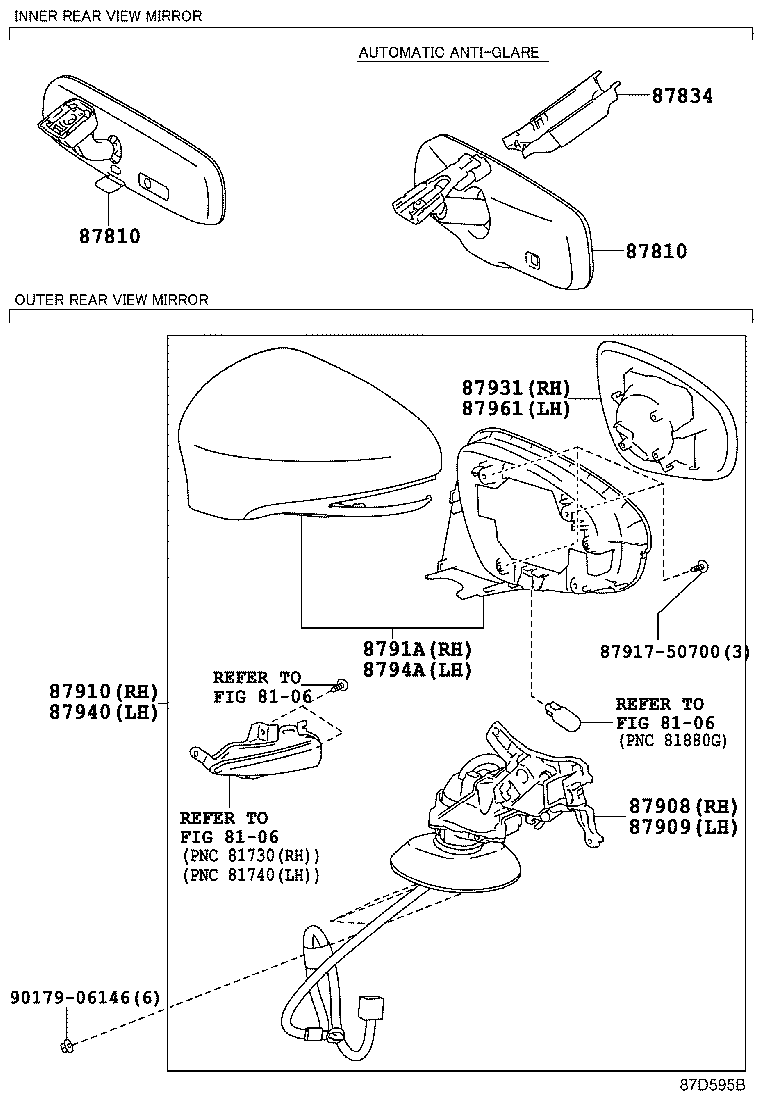 INNER REAR VIEW MIRROR

AUTOMATIC ANTI-GLARE

87834

87810

87810

OUTER REAR VIEW MIRROR

87931(RH)
87961(LH)

8791A(RH)
8794A(LH)

87917-50700(3)

87910(RH)
87940(LH)

REFER TO
FIG 81-06

REFER TO
FIG 81-06
(PNC 81880G)

REFER TO
FIG 81-06
(PNC 81730(RH))
(PNC 81740(LH))

87908(RH)
87909(LH)

90179-06146(6)

87D595B